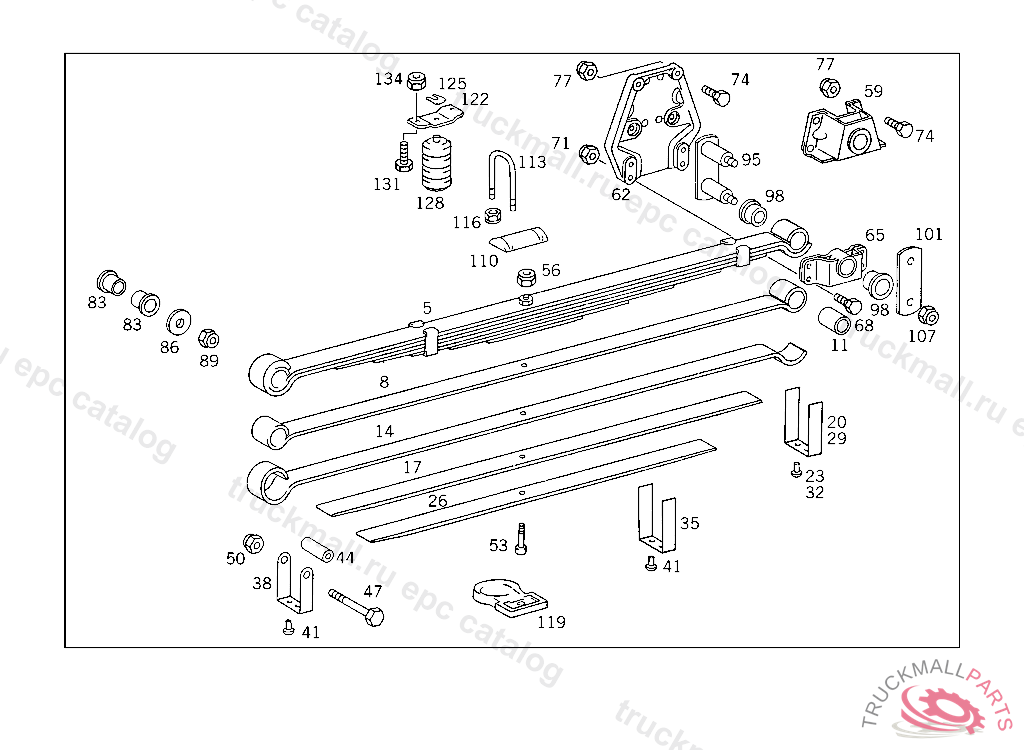 134
125
122
131
128
113
116
110
56
77
74
71
62
95
98
77
59
74
65
101
98
68
107
11
83
83
86
89
5
8
14
17
26
20
29
23
32
35
41
53
50
44
38
47
41
119

truckmall.ru epc catalog
TRUCKMALLPARTS