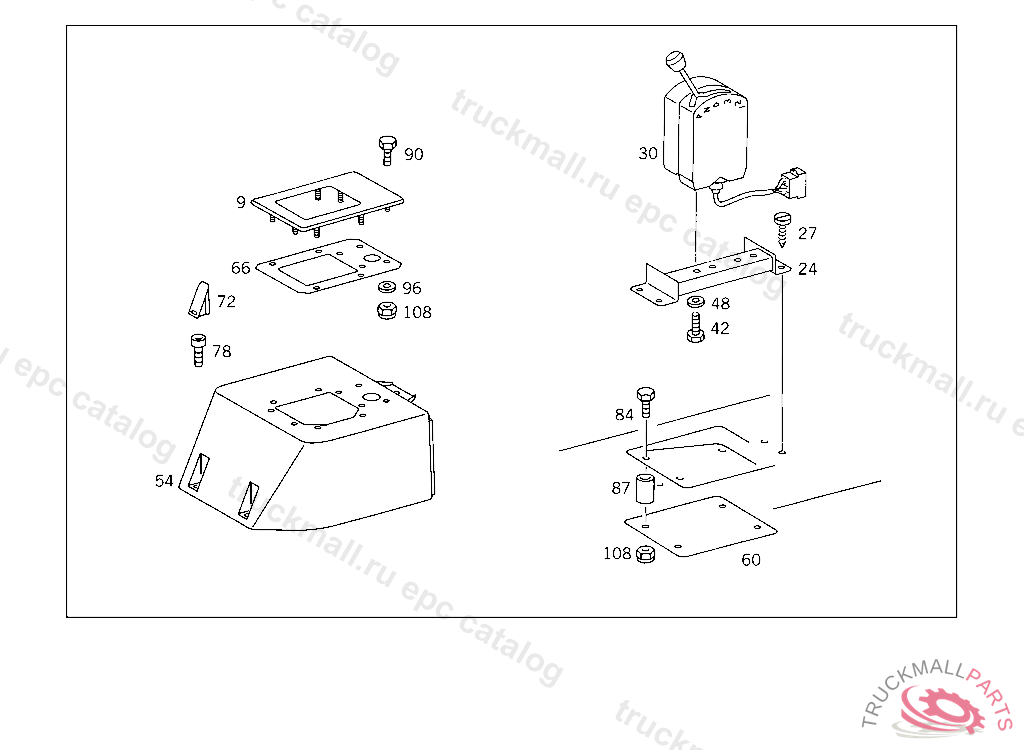 truckmall.ru epc catalog

90
9
66
96
108
72
78
54
30
27
24
48
42
84
87
108
60

TRUCKMALLPARTS