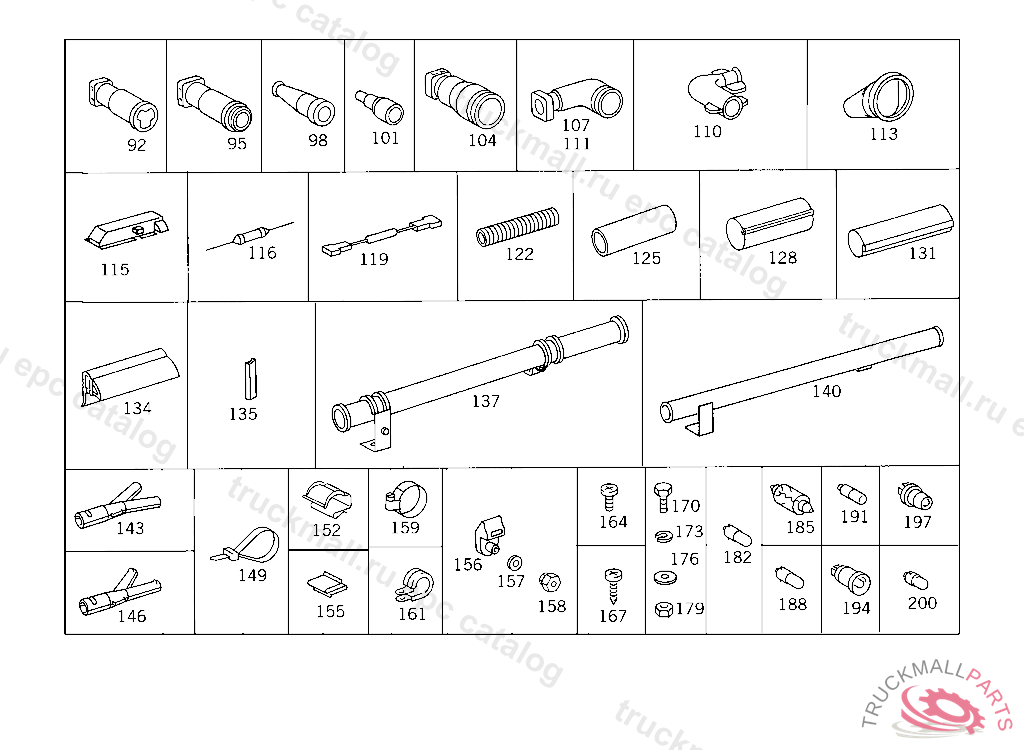 92
95
98
101
104
107
111
110
113
115
116
119
122
125
128
131
134
135
137
140
143
146
149
152
155
159
161
156
157
158
164
167
170
173
176
179
182
185
188
191
194
197
200

truckmall.ru epc catalog
TRUCKMALLPARTS