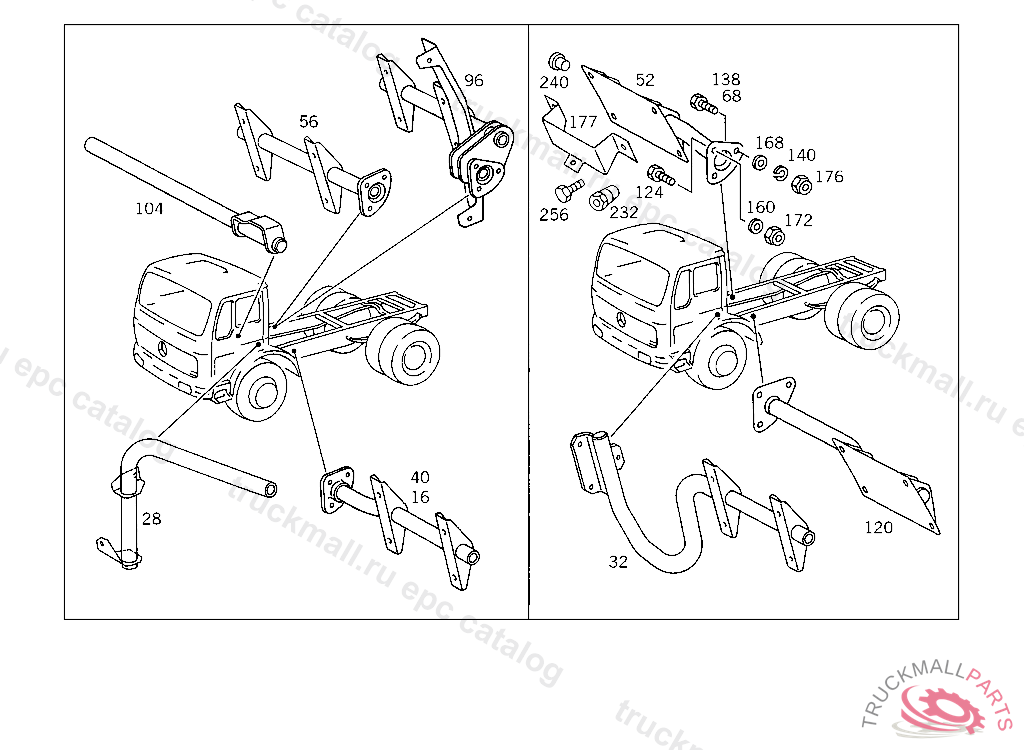 96
56
104
40
16
28
240
52
138
68
177
168
140
176
124
256
232
160
172
120
32
truckmall.ru epc catalog
TRUCKMALLPARTS