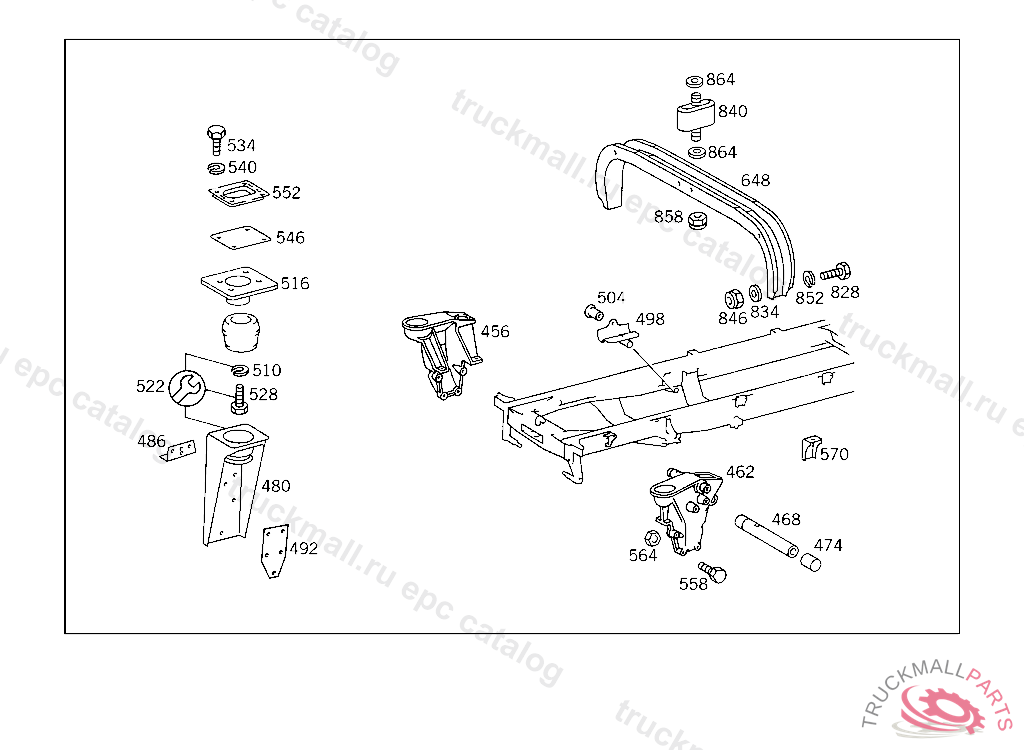 534
540
552
546
516
510
522
528
486
480
492
456
864
840
864
648
858
504
498
846
834
852
828
570
462
468
474
564
558

truckmall.ru epc catalog

TRUCKMALLPARTS