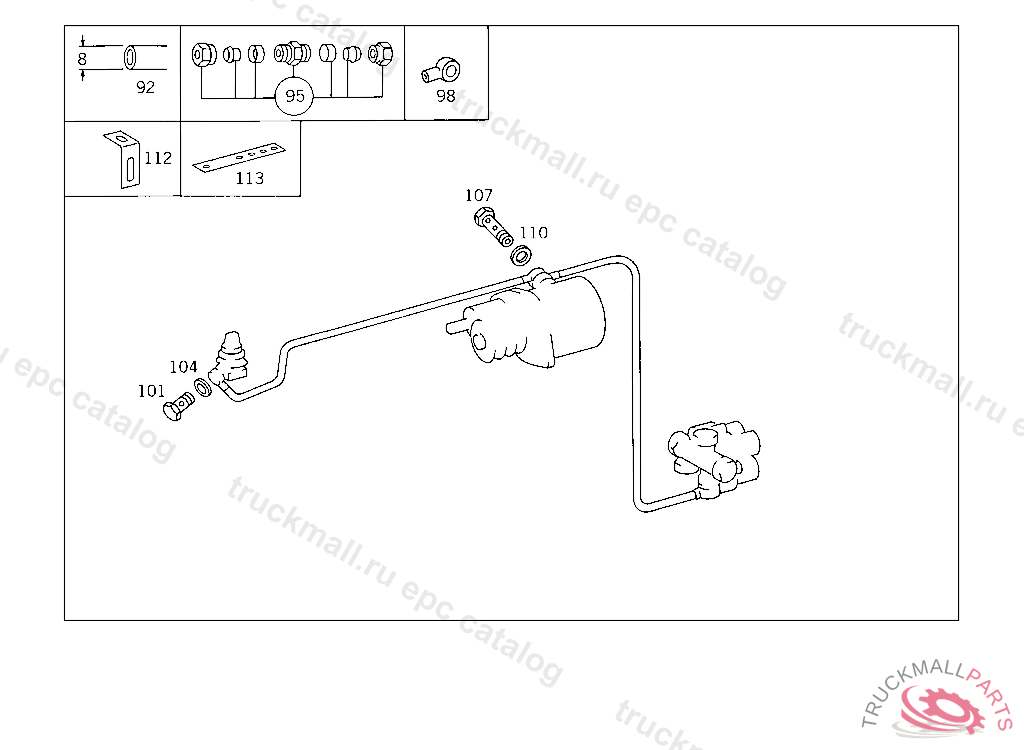 8
92
95
98
112
113
107
110
104
101
truckmall.ru epc catalog
truckmall.ru epc catalog
truckmall.ru epc catalog
truckmall.ru epc catalog
truckmall.ru epc catalog
TRUCKMALLPARTS