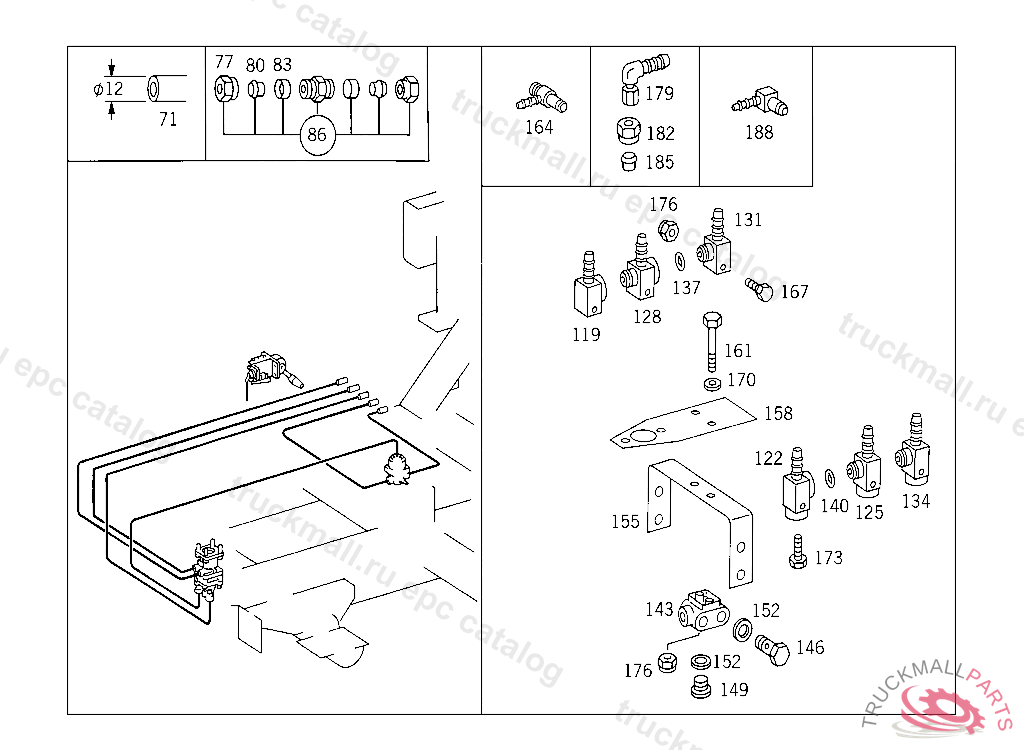 $\phi 12$
71
77 80 83
86
164
179
182
185
188
176
131
137
167
119
128
161
170
158
122
140
125
134
155
173
143
152
146
176
152
149
truckmall.ru epc catalog
TRUCKMALLPARTS