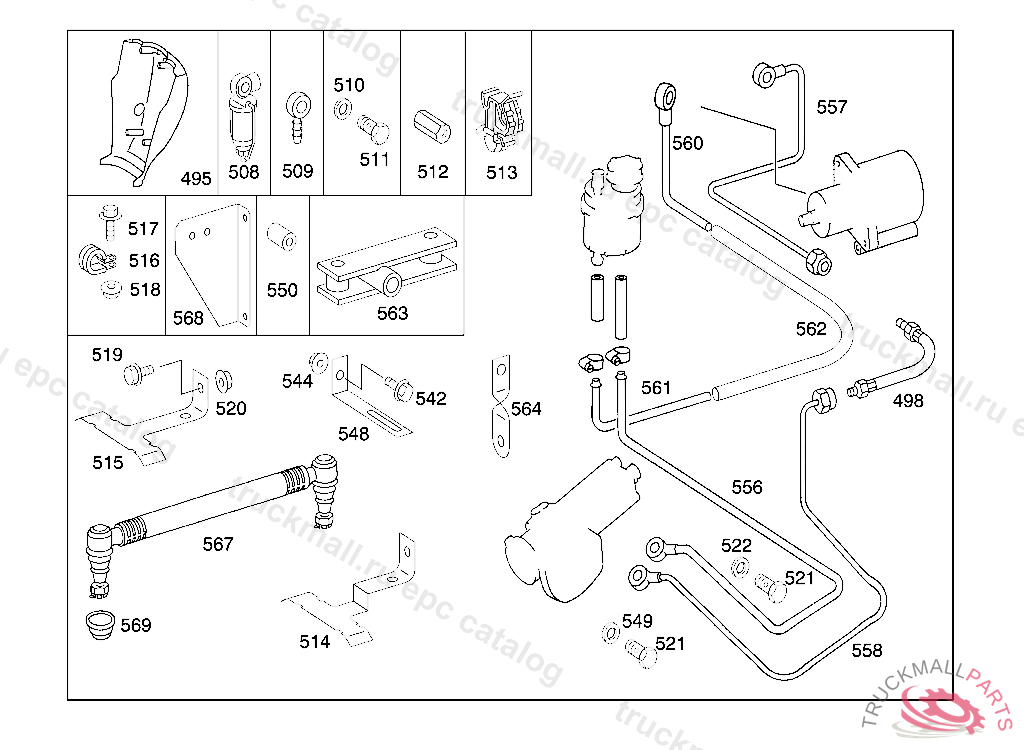 495
508
509
510
511
512
513
517
516
518
568
550
563
519
520
515
544
542
548
564
567
569
514
560
557
562
561
498
556
522
521
549
521
558
truckmall.ru epc catalog
TRUCKMALLPARTS