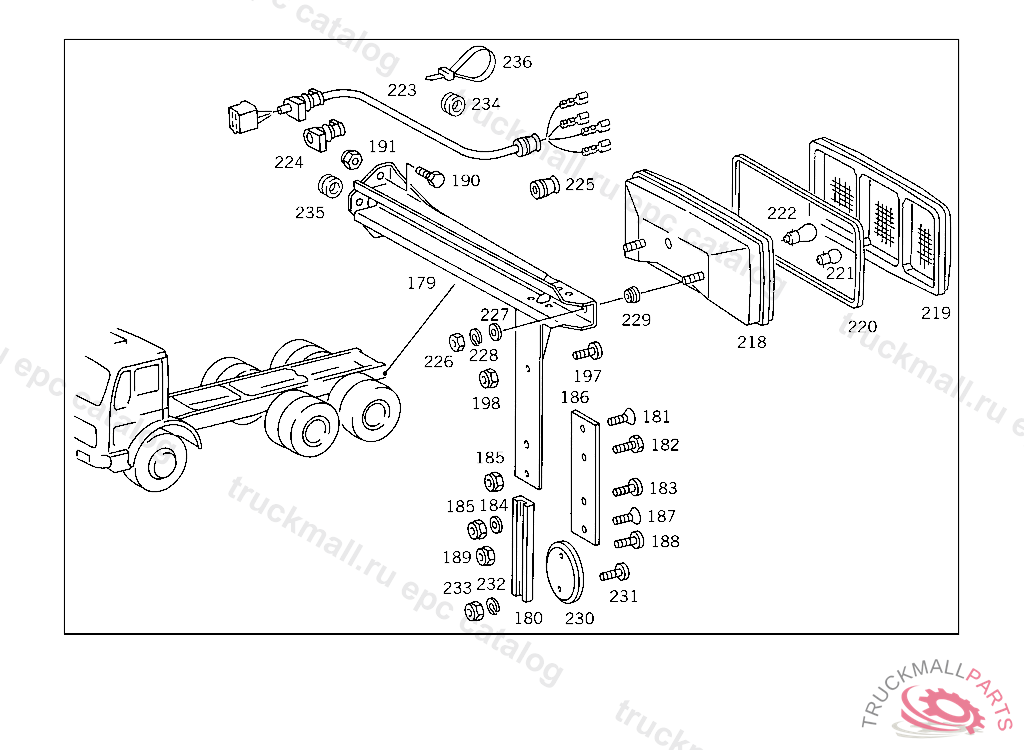 236
223
234
224
191
190
225
235
222
221
179
227
229
220
219
218
226
228
197
198
186
181
182
185
183
185
184
187
188
189
233
232
231
180
230

truckmall.ru epc catalog
TRUCKMALLPARTS