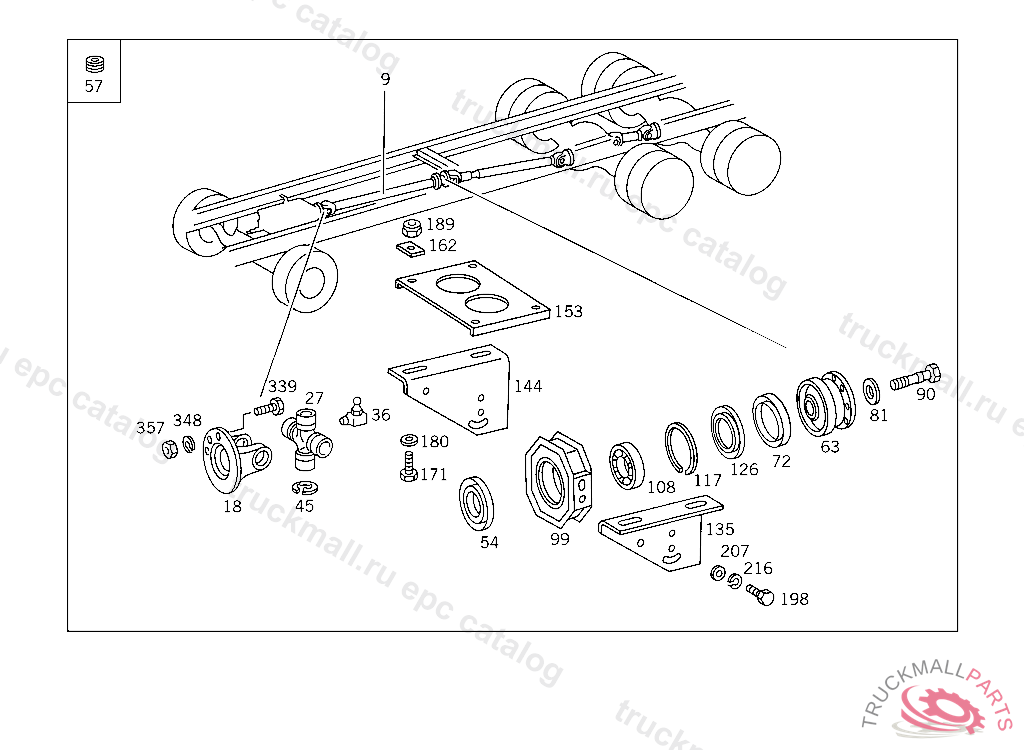 57

9

189
162
153
144
339
27
36
357
348
180
171
18
45
54
99
108
117
126
72
63
81
90
135
207
216
198

truckmall.ru epc catalog

TRUCKMALLPARTS