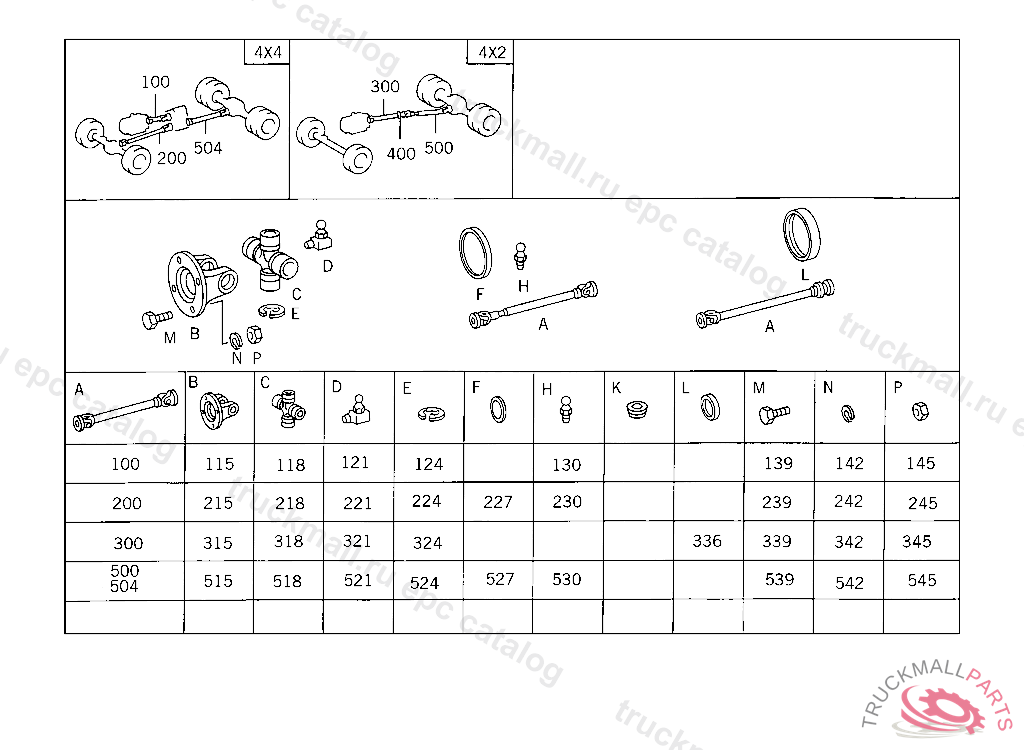 4X4

100

200

504

4X2

300

400

500

D

C

E

M

B

N

P

F

H

A

L

A

| A | B | C | D | E | F | H | K | L | M | N | P |
|---|---|---|---|---|---|---|---|---|---|---|---|
| 100 | 115 | 118 | 121 | 124 | | 130 | | | 139 | 142 | 145 |
| 200 | 215 | 218 | 221 | 224 | 227 | 230 | | | 239 | 242 | 245 |
| 300 | 315 | 318 | 321 | 324 | | | | 336 | 339 | 342 | 345 |
| 500 504 | 515 | 518 | 521 | 524 | 527 | 530 | | | 539 | 542 | 545 |
| | | | | | | | | | | | |

truckmall.ru epc catalog

TRUCKMALLPARTS