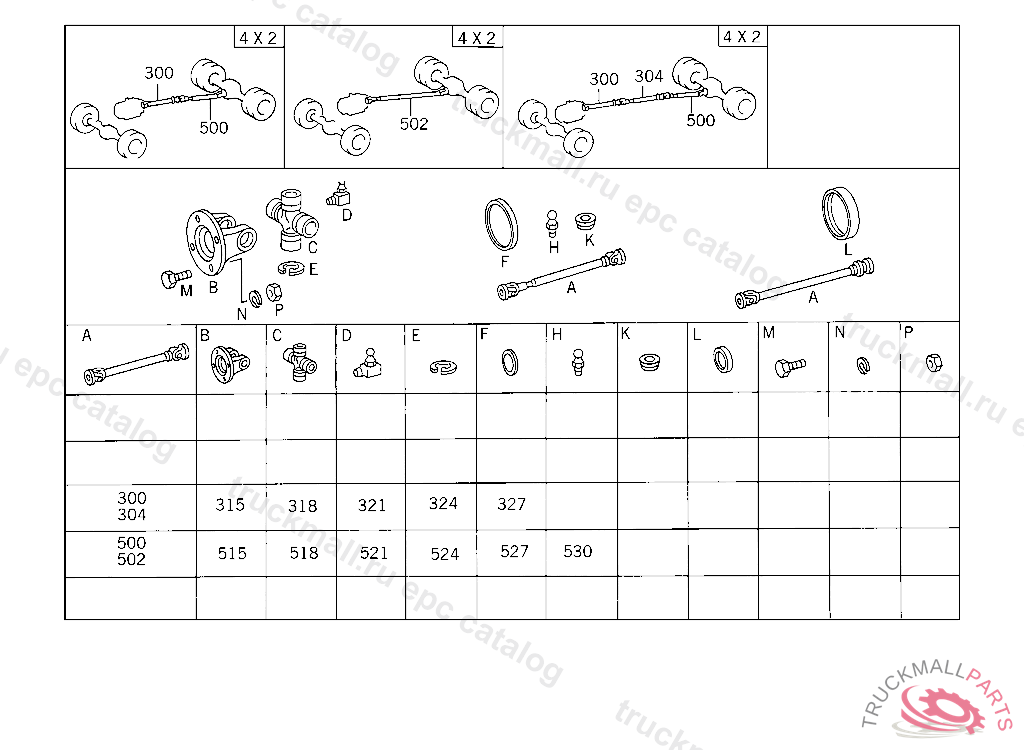 4 X 2

300

500

4 X 2

502

4 X 2

300 304

500

D

C

E

M B

N P

F H K

A

L

A

| A | B | C | D | E | F | H | K | L | M | N | P |
|---|---|---|---|---|---|---|---|---|---|---|---|
| | | | | | | | | | | | |
| | | | | | | | | | | | |
| 300 304 | 315 | 318 | 321 | 324 | 327 | | | | | | |
| 500 502 | 515 | 518 | 521 | 524 | 527 | 530 | | | | | |
| | | | | | | | | | | | |

truckmall.ru epc catalog

TRUCKMALLPARTS