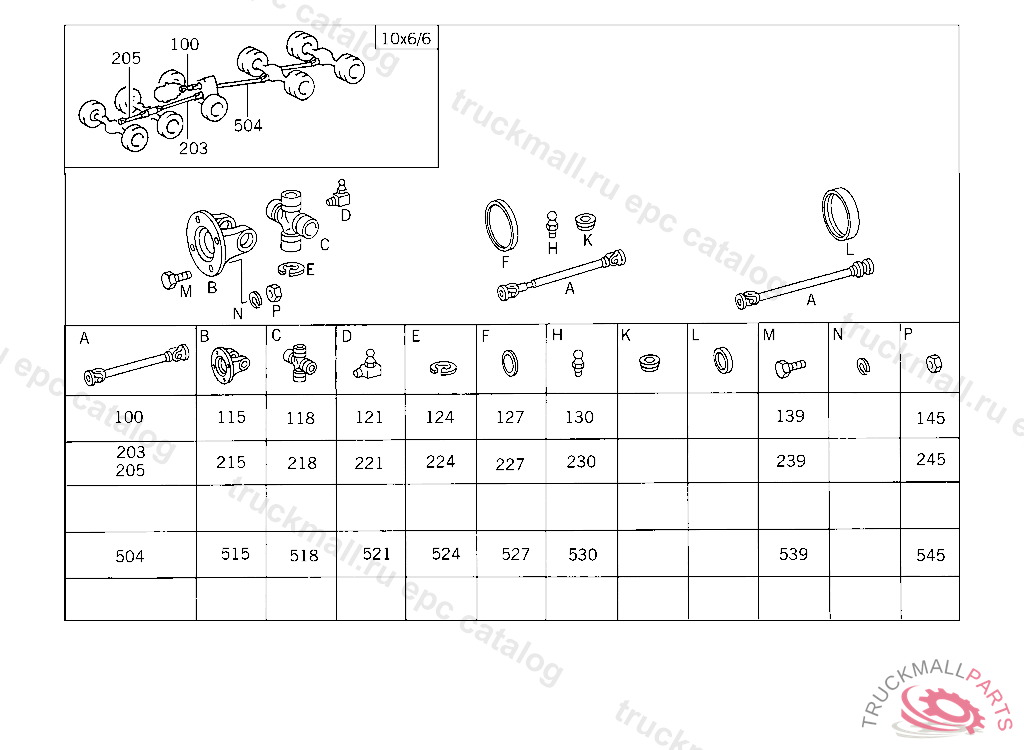 10x6/6

205
100
504
203

D
C
E
M
B
N
P

F
H
K
A

L
A

| A | B | C | D | E | F | H | K | L | M | N | P |
|---|---|---|---|---|---|---|---|---|---|---|---|
| 100 | 115 | 118 | 121 | 124 | 127 | 130 | | | 139 | | 145 |
| 203 205 | 215 | 218 | 221 | 224 | 227 | 230 | | | 239 | | 245 |
| | | | | | | | | | | | |
| 504 | 515 | 518 | 521 | 524 | 527 | 530 | | | 539 | | 545 |
| | | | | | | | | | | | |

truckmall.ru epc catalog

TRUCKMALLPARTS