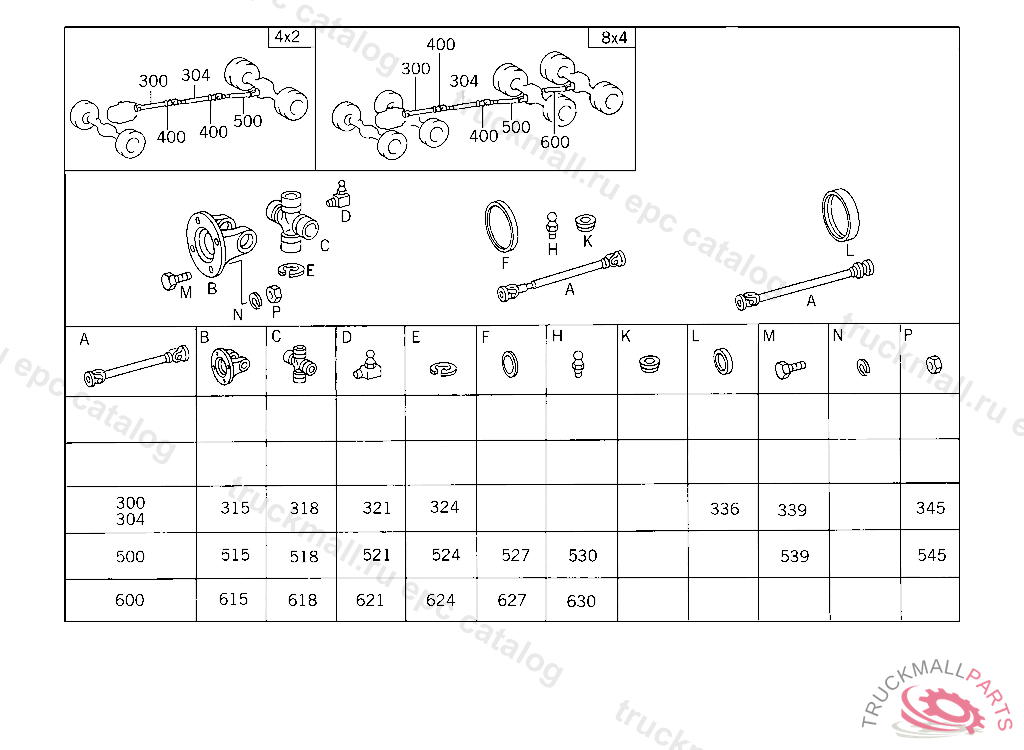 4x2

300 304 400 400 500

8x4

400 300 304 400 500 600

D C E M B N P F H K A L A

| A | B | C | D | E | F | H | K | L | M | N | P |
|---|---|---|---|---|---|---|---|---|---|---|---|
| | | | | | | | | | | | |
| | | | | | | | | | | | |
| 300 304 | 315 | 318 | 321 | 324 | | | | 336 | 339 | | 345 |
| 500 | 515 | 518 | 521 | 524 | 527 | 530 | | | 539 | | 545 |
| 600 | 615 | 618 | 621 | 624 | 627 | 630 | | | | | |

truckmall.ru epc catalog

TRUCKMALLPARTS