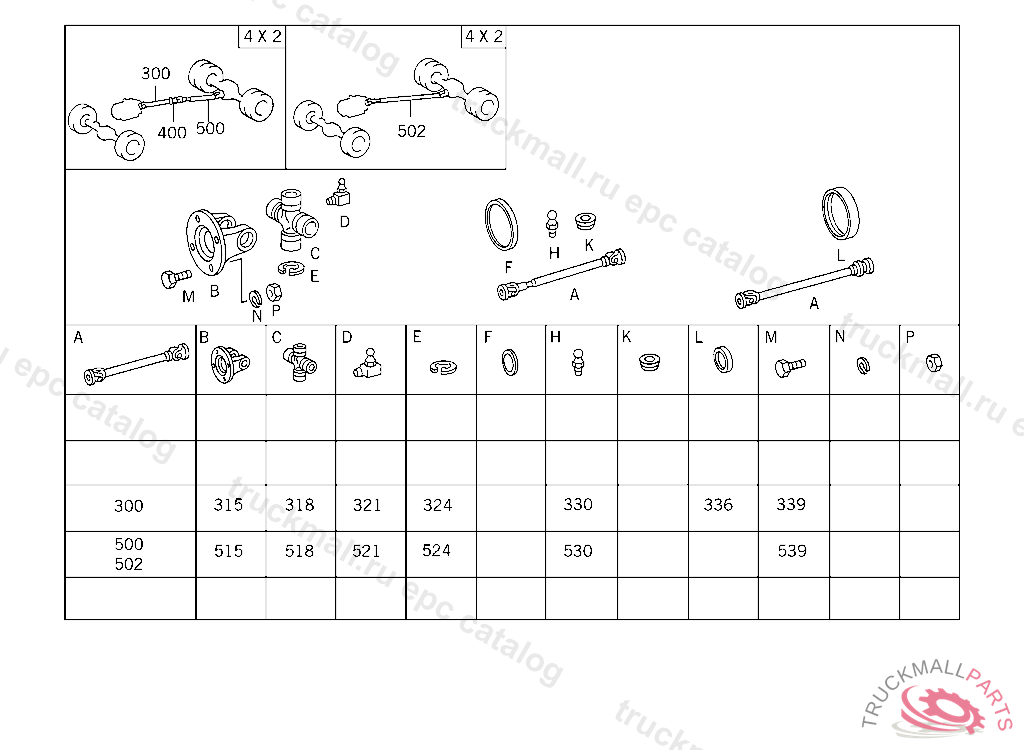 4 X 2

300

400 500

4 X 2

502

D

C

E

M B

N P

F

H K

A

L

A

| A | B | C | D | E | F | H | K | L | M | N | P |
|---|---|---|---|---|---|---|---|---|---|---|---|
| | | | | | | | | | | | |
| | | | | | | | | | | | |
| 300 | 315 | 318 | 321 | 324 | | 330 | | 336 | 339 | | |
| 500 502 | 515 | 518 | 521 | 524 | | 530 | | | 539 | | |
| | | | | | | | | | | | |

truckmall.ru epc catalog

TRUCKMALLPARTS