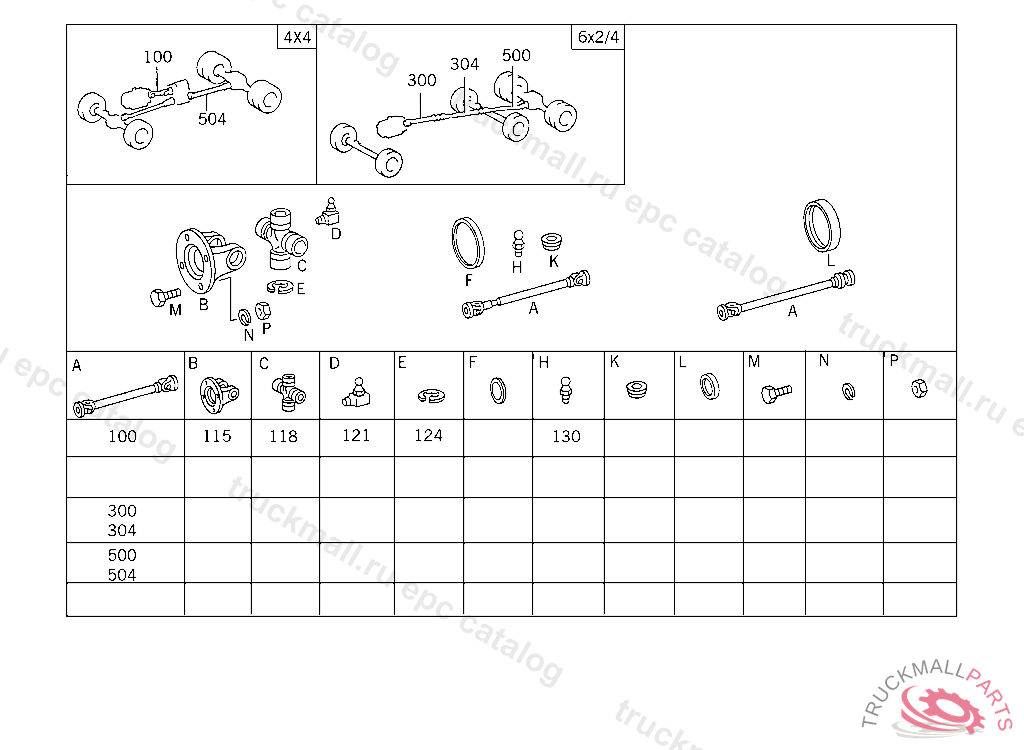 4X4

100

504

6x2/4

300 304 500

D

C

E

B

M

N

P

F

H

K

A

L

A

| A | B | C | D | E | F | H | K | L | M | N | P |
|---|---|---|---|---|---|---|---|---|---|---|---|
| 100 | 115 | 118 | 121 | 124 | | 130 | | | | | |
| | | | | | | | | | | | |
| 300 304 | | | | | | | | | | | |
| 500 504 | | | | | | | | | | | |
| | | | | | | | | | | | |

truckmall.ru epc catalog

TRUCKMALLPARTS