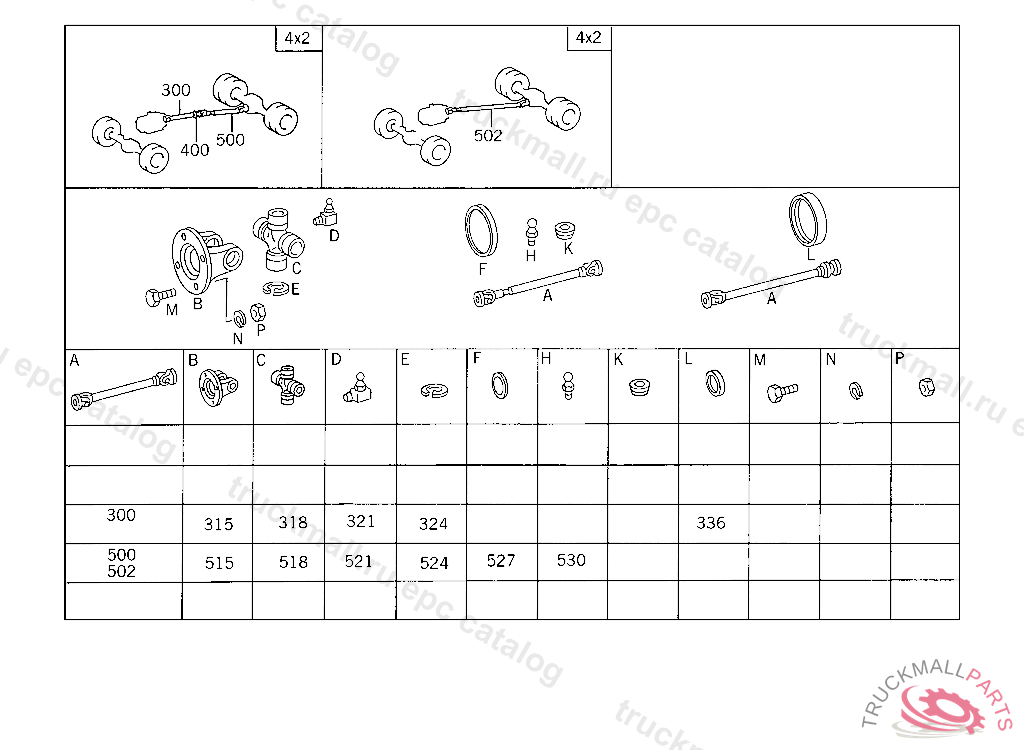 4x2

300
400
500

4x2

502

D
C
E
B
M
N
P

F
H
K
A

L
A

| A | B | C | D | E | F | H | K | L | M | N | P |
|---|---|---|---|---|---|---|---|---|---|---|---|
| | | | | | | | | | | | |
| | | | | | | | | | | | |
| 300 | 315 | 318 | 321 | 324 | | | | 336 | | | |
| 500 502 | 515 | 518 | 521 | 524 | 527 | 530 | | | | | |
| | | | | | | | | | | | |

truckmall.ru epc catalog

TRUCKMALLPARTS