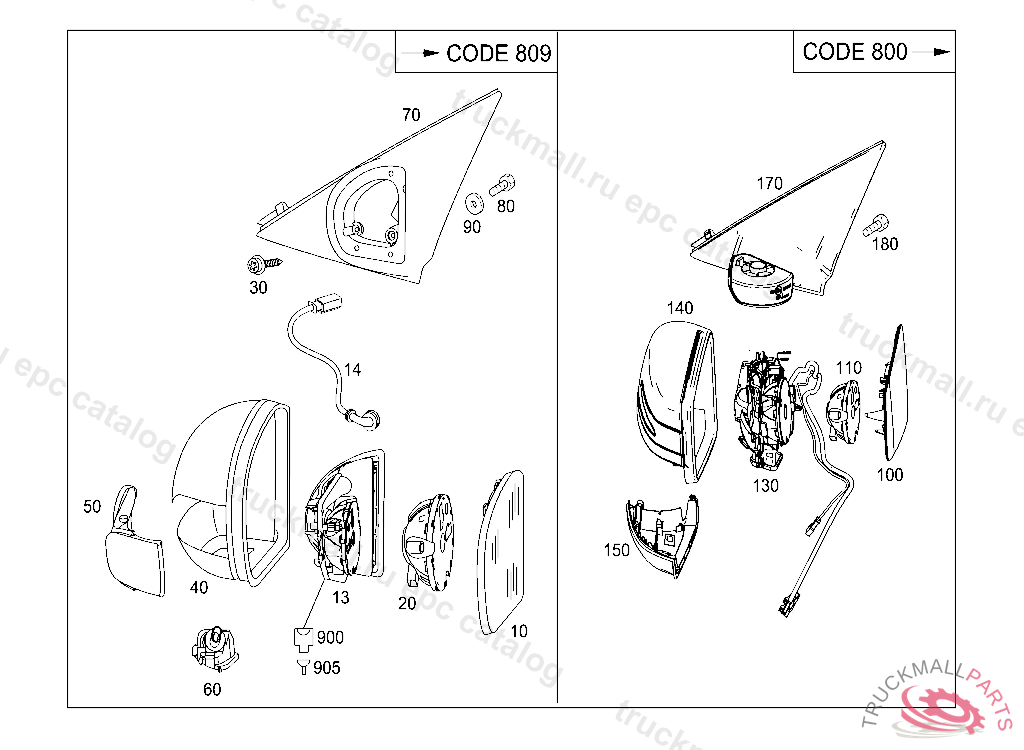 CODE 809

70
80
90
30
14
50
40
13
20
10
900
905
60

CODE 800

170
180
140
110
130
100
150

truckmall.ru epc catalog
TRUCKMALLPARTS