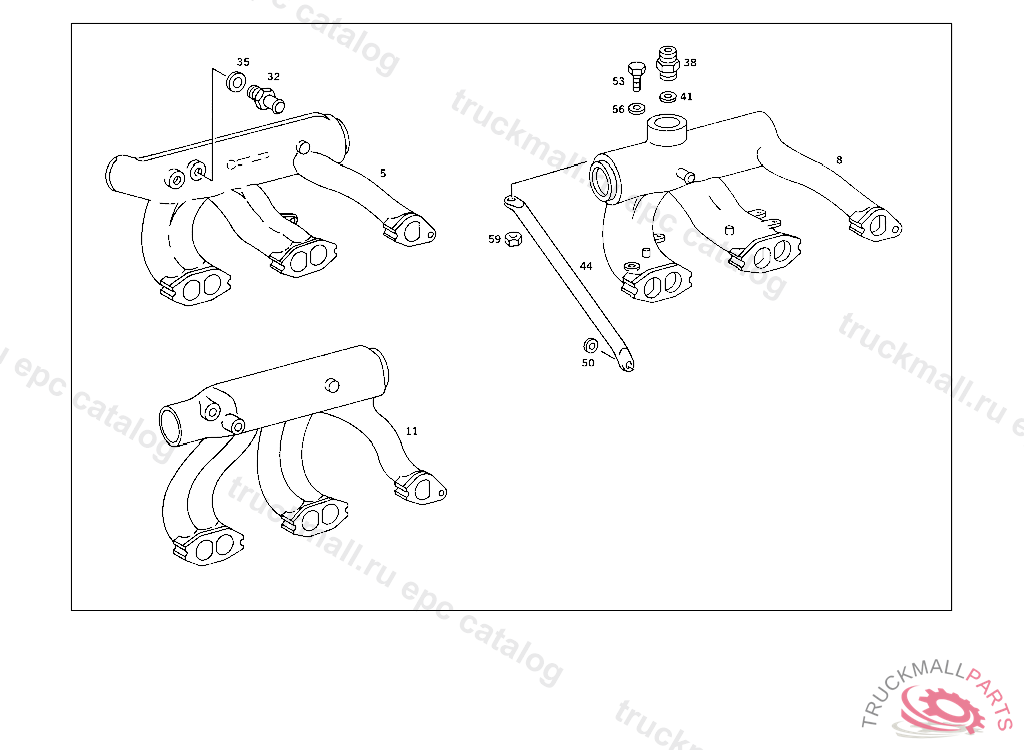 35
32
5
53
38
56
41
8
59
44
50
11
truckmall.ru epc catalog
TRUCKMALLPARTS