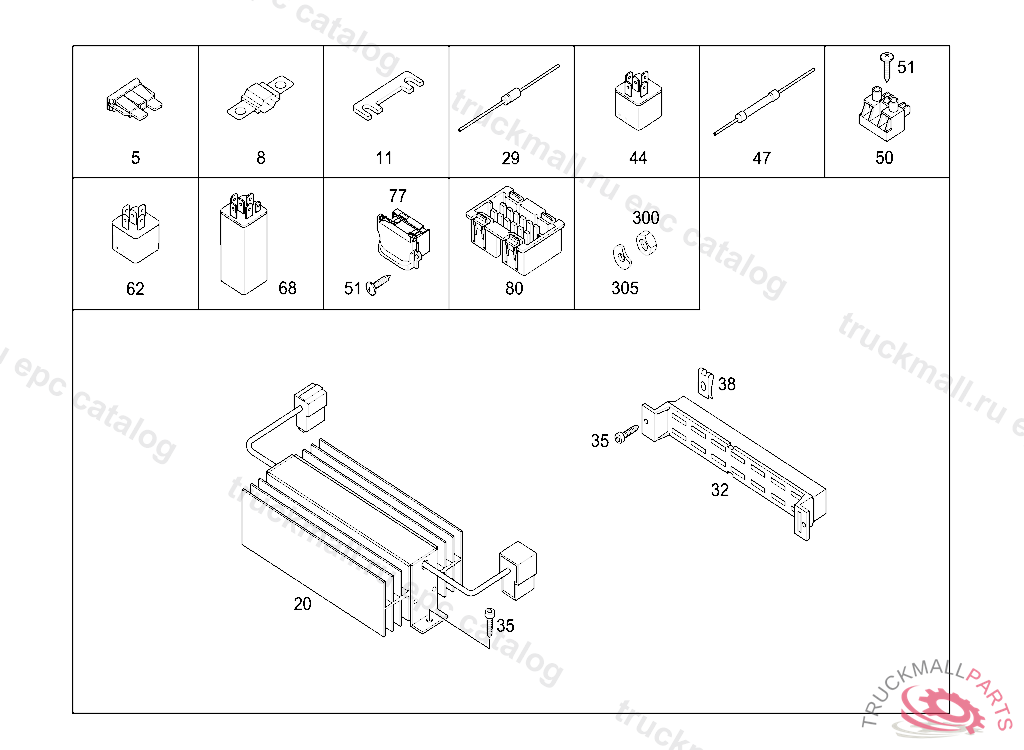 5 8 11 29 44 47 51 50

62 68 77 51 80 300 305

38
35
32
20
35

truckmall.ru epc catalog
TRUCKMALLPARTS