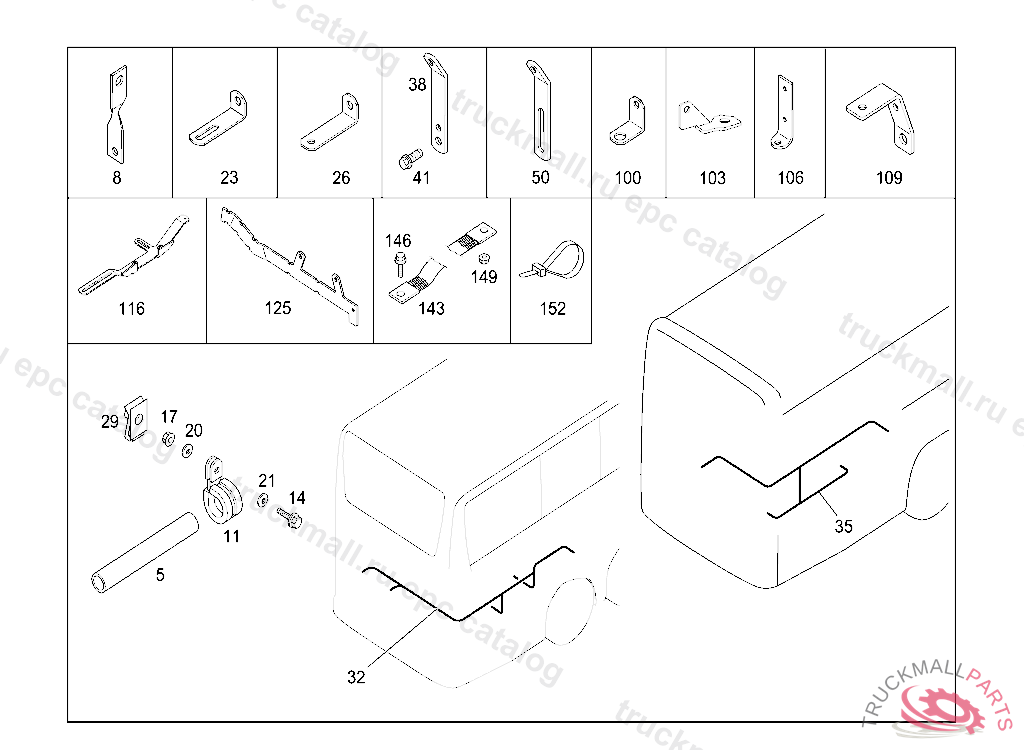 8
23
26
38
41
50
100
103
106
109
116
125
146
149
143
152
29
17
20
21
14
11
5
32
35
truckmall.ru epc catalog
TRUCKMALLPARTS