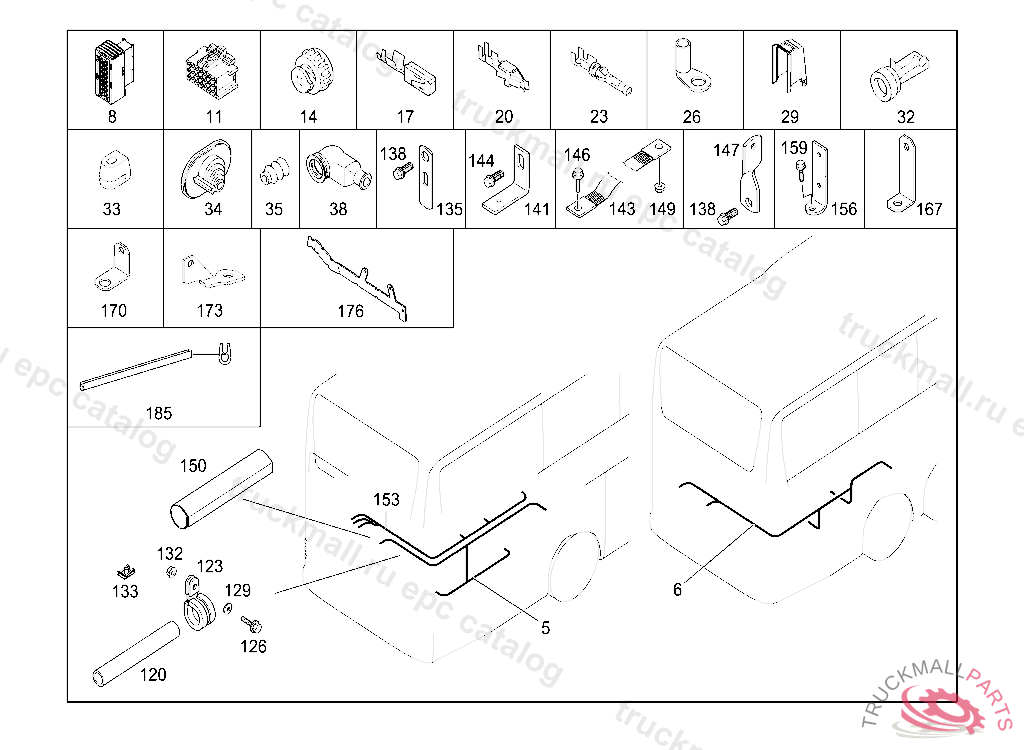 8
11
14
17
20
23
26
29
32
33
34
35
38
138
135
144
141
146
143
149
147
138
159
156
167
170
173
176
185
150
153
132
123
133
129
126
120
5
6
truckmall.ru epc catalog
TRUCKMALLPARTS