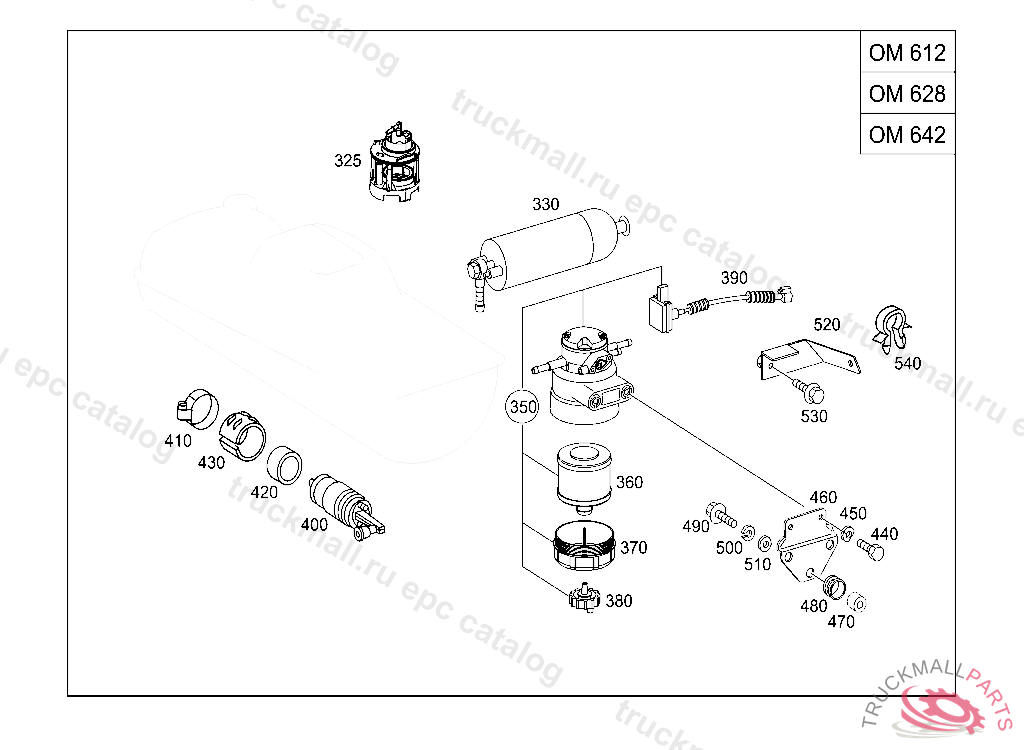 OM 612
OM 628
OM 642

325
330
390
520
540
530
350
410
430
420
400
360
370
380
460
450
440
490
500
510
480
470

truckmall.ru epc catalog
truckmall.ru epc catalog
truckmall.ru epc catalog
TRUCKMALLPARTS