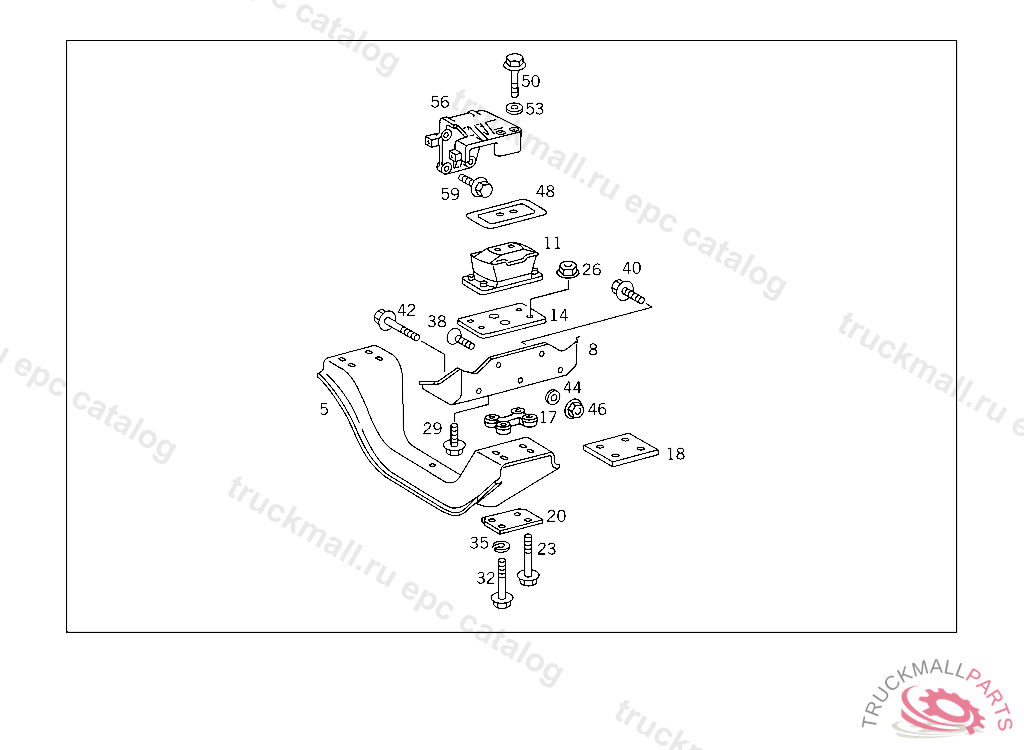 truckmall.ru epc catalog

50
53
56
59
48
11
26
40
42
38
14
8
5
44
46
17
29
18
20
35
23
32

TRUCKMALLPARTS