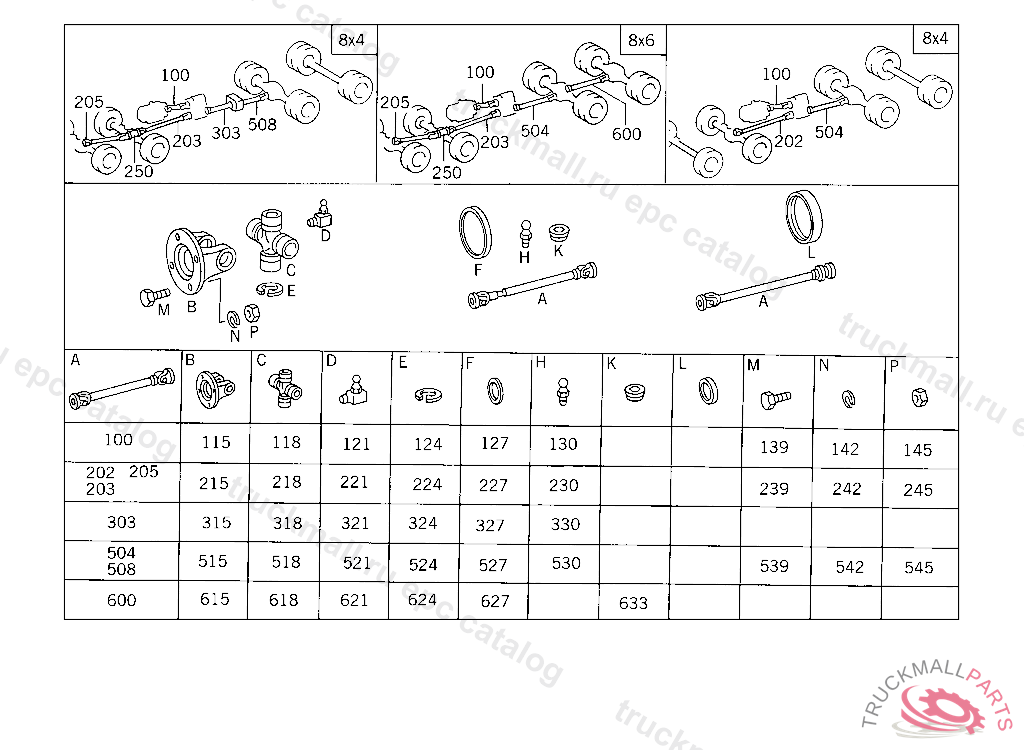 8x4

100
205
203
303
508
250

8x6

100
205
203
504
600
250

8x4

100
202
504

D
C
E
B
M
N
P

F
H
K
A

L
A

| A | B | C | D | E | F | H | K | L | M | N | P |
|---|---|---|---|---|---|---|---|---|---|---|---|
| 100 | 115 | 118 | 121 | 124 | 127 | 130 | | | 139 | 142 | 145 |
| 202 205 203 | 215 | 218 | 221 | 224 | 227 | 230 | | | 239 | 242 | 245 |
| 303 | 315 | 318 | 321 | 324 | 327 | 330 | | | | | |
| 504 508 | 515 | 518 | 521 | 524 | 527 | 530 | | | 539 | 542 | 545 |
| 600 | 615 | 618 | 621 | 624 | 627 | | 633 | | | | |

truckmall.ru epc catalog

TRUCKMALLPARTS