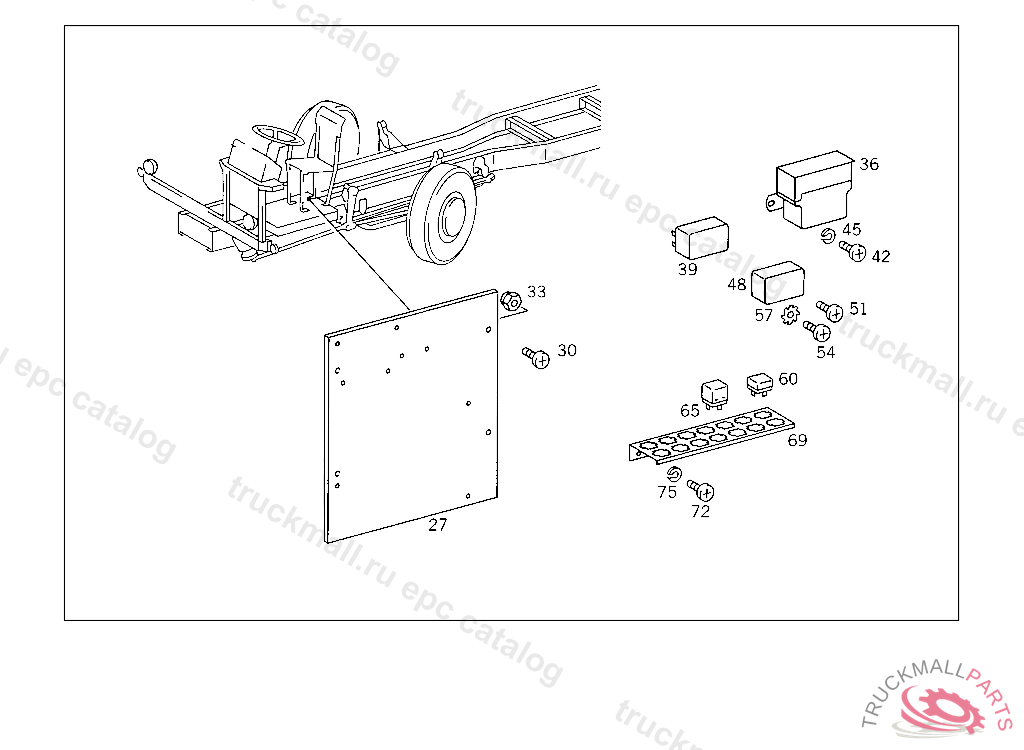 truckmall.ru epc catalog

36
45
42
39
48
51
57
54
33
30
60
65
69
75
72
27

TRUCKMALLPARTS