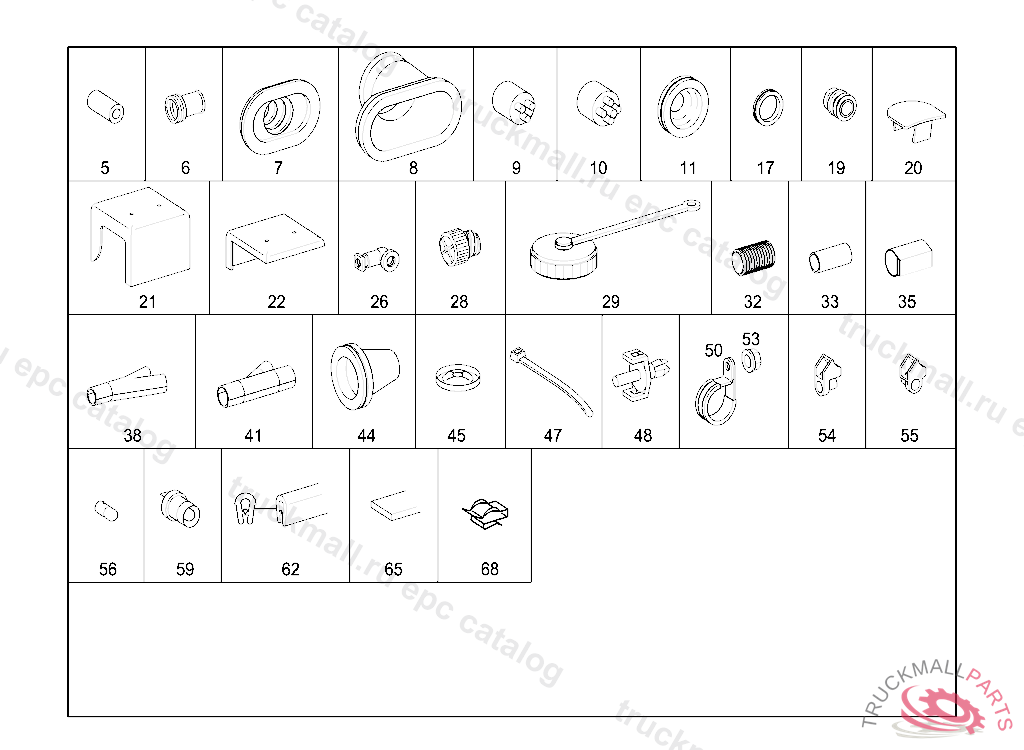 5 6 7 8 9 10 11 17 19 20

21 22 26 28 29 32 33 35

38 41 44 45 47 48 50 53 54 55

56 59 62 65 68

truckmall.ru epc catalog

TRUCKMALLPARTS