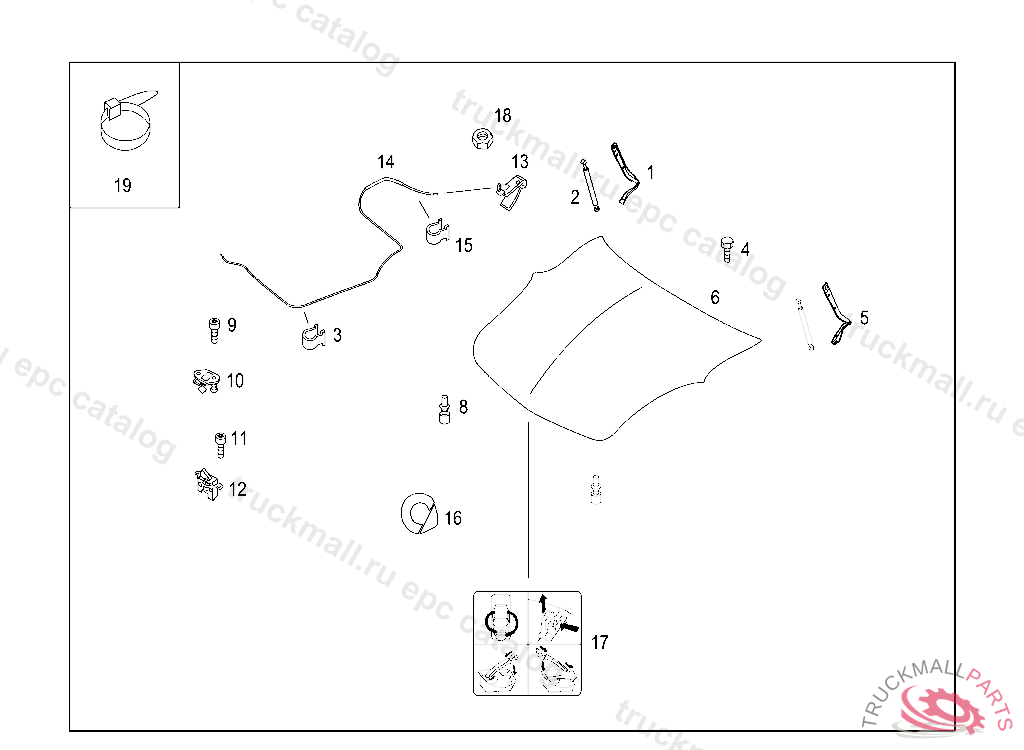 19

18

14

13

1

2

15

4

6

5

9

3

10

8

11

12

16

17

truckmall.ru epc catalog

TRUCKMALLPARTS