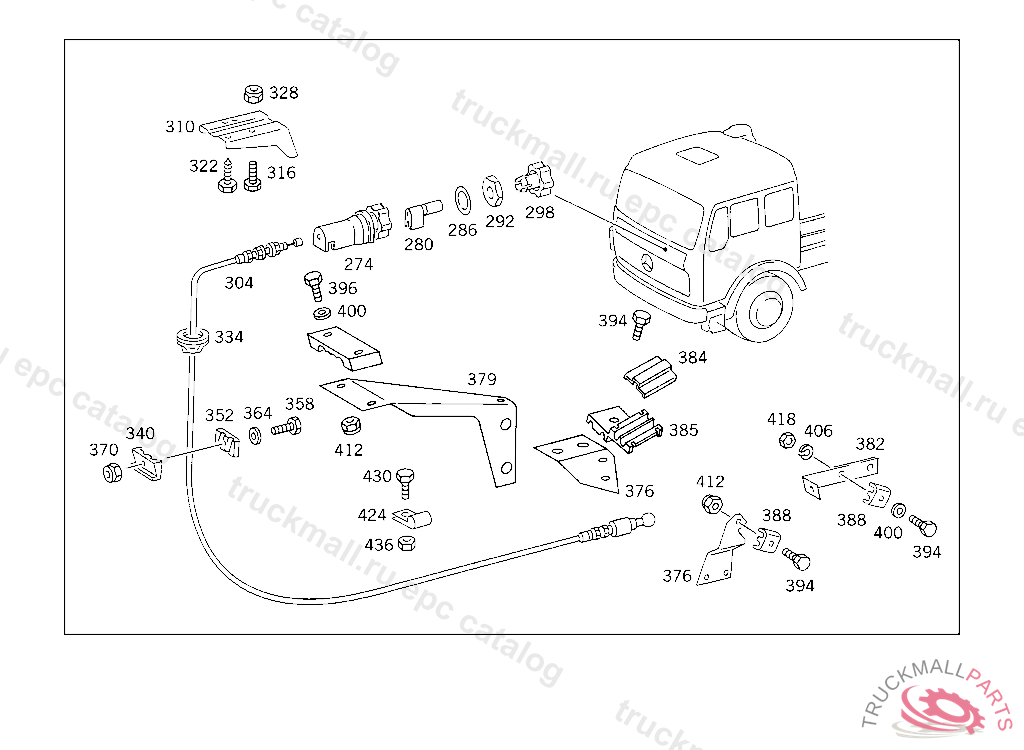 328
310
322
316
280
286
292
298
274
304
396
400
334
394
384
379
352
364
358
340
370
412
385
418
406
382
376
430
424
436
412
388
388
400
394
376
394
truckmall.ru epc catalog
TRUCKMALLPARTS