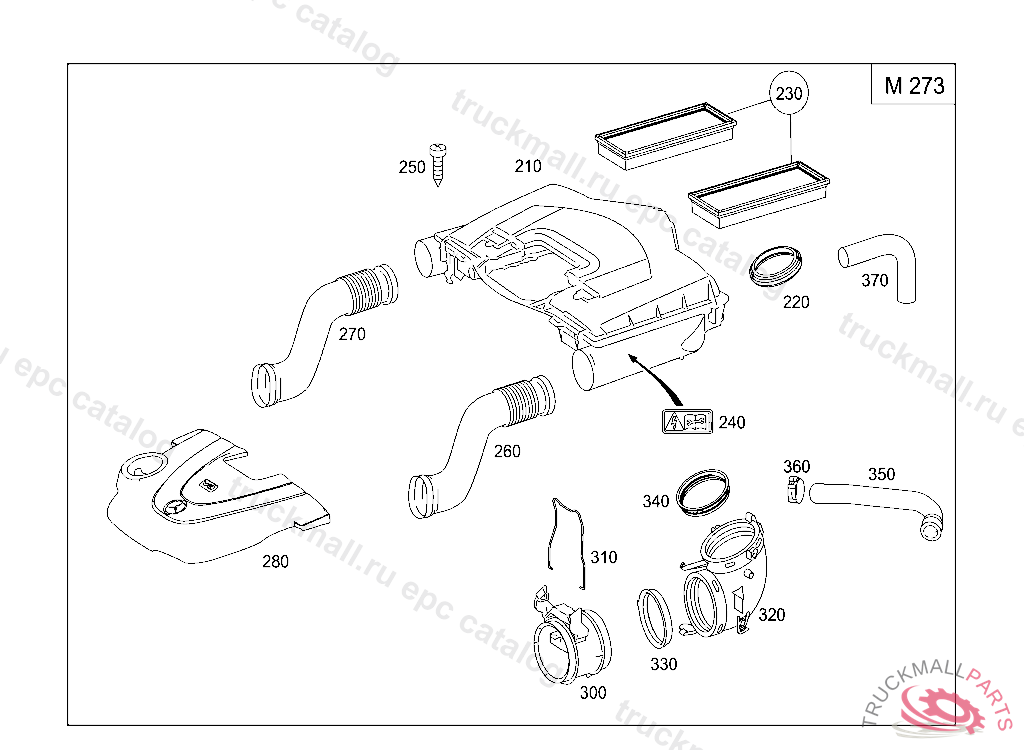 M 273

230

250

210

220

370

270

240

260

360

350

340

280

310

320

330

300

truckmall.ru epc catalog

TRUCKMALLPARTS