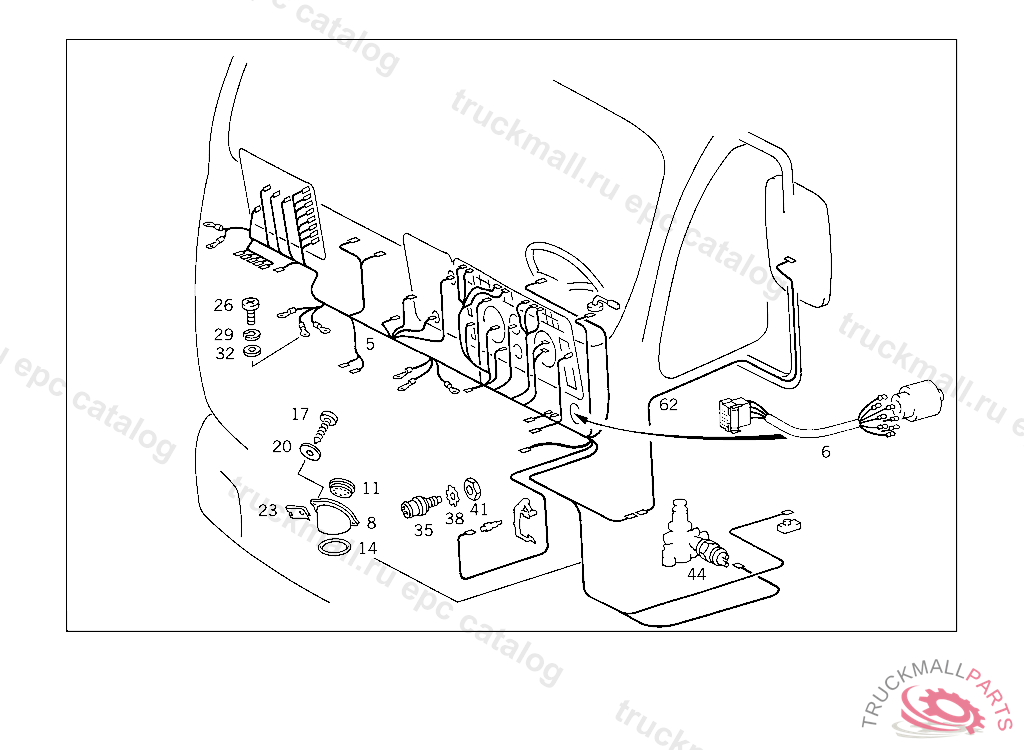 truckmall.ru epc catalog

26
29
32
5
62
6
17
20
11
23
8
14
35
38
41
44

TRUCKMALLPARTS