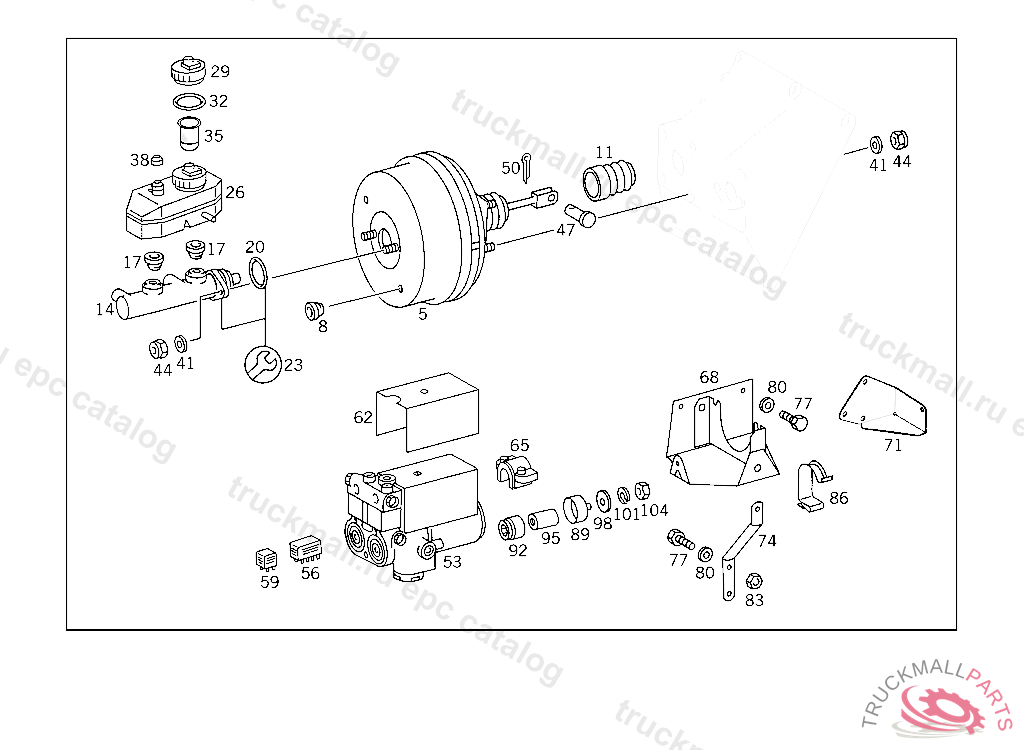 29
32
35
38
26
17
17
20
14
44
41
23
8
5
50
11
47
41
44
62
65
53
59
56
92
95
89
98
101
104
68
80
77
71
86
77
80
74
83
truckmall.ru epc catalog
TRUCKMALLPARTS