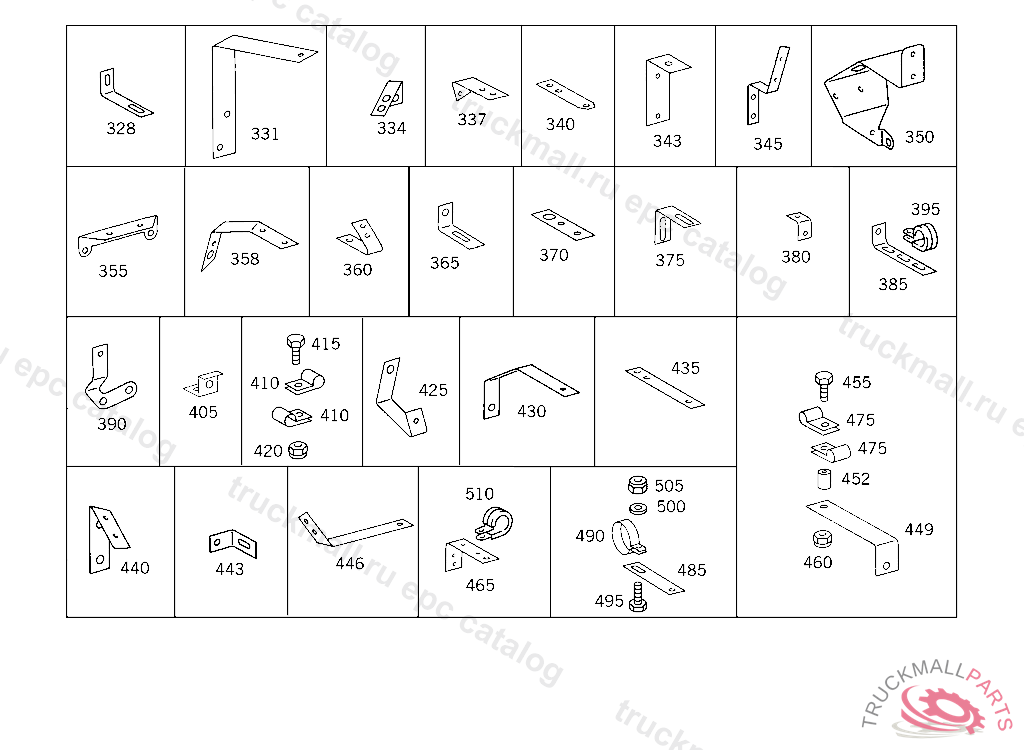 328
331
334
337
340
343
345
350
355
358
360
365
370
375
380
395
385
390
405
415
410
410
420
425
430
435
455
475
475
452
449
460
440
443
446
510
465
505
500
490
485
495

truckmall.ru epc catalog

TRUCKMALLPARTS