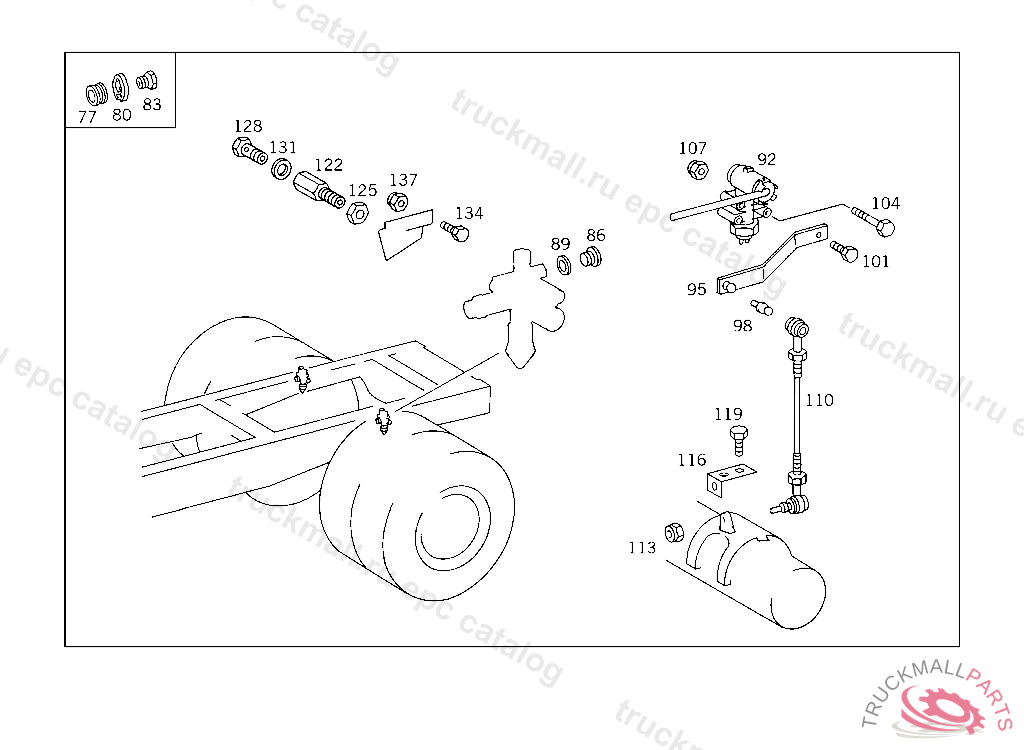 77 80 83
128
131
122
125
137
134
89
86
107
92
104
101
95
98
110
119
116
113
truckmall.ru epc catalog
TRUCKMALLPARTS