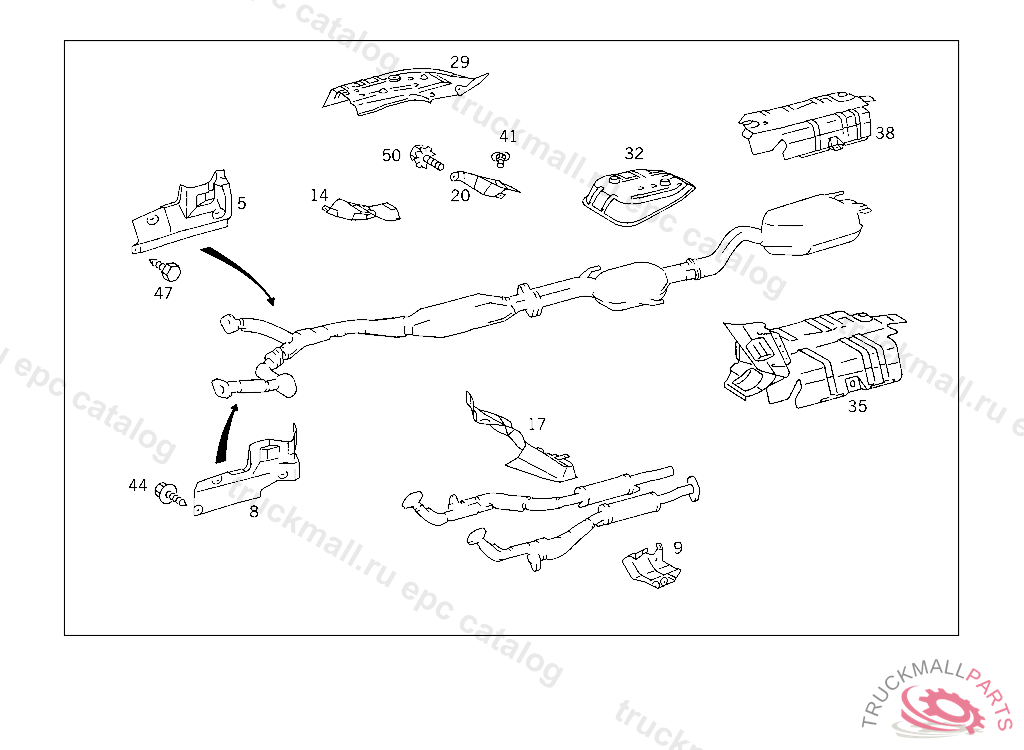 29
41
50
32
38
5
14
20
47
35
17
44
8
9
truckmall.ru epc catalog
TRUCKMALLPARTS