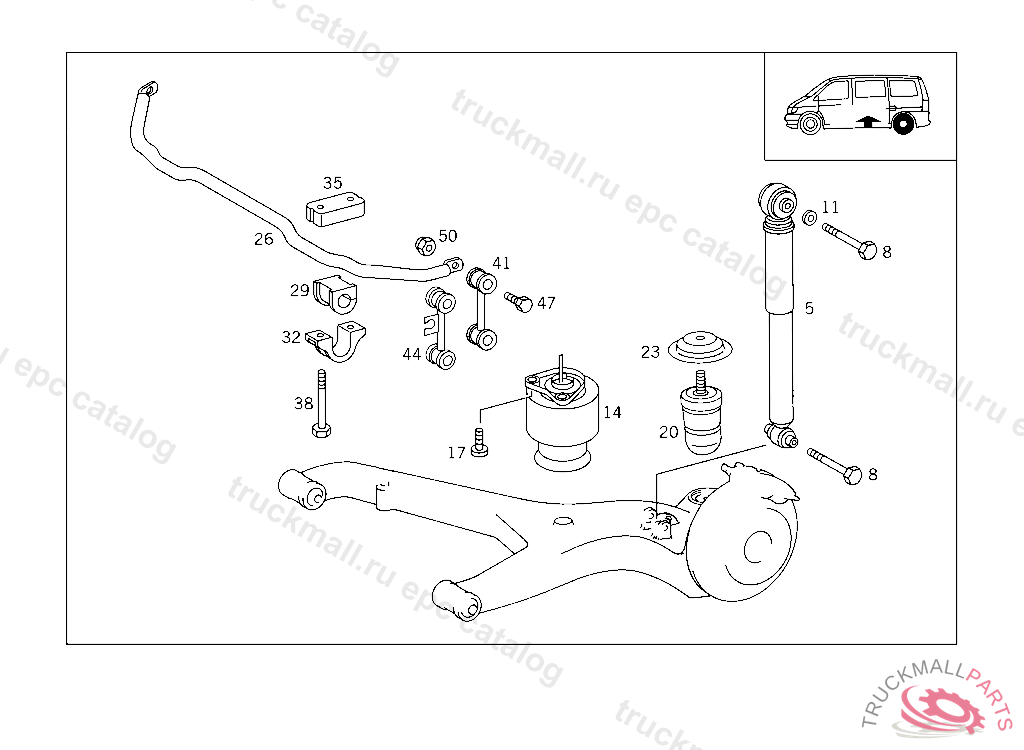 truckmall.ru epc catalog

35
26
50
41
29
47
32
44
38
17
14
23
20
11
8
5
8

TRUCKMALLPARTS