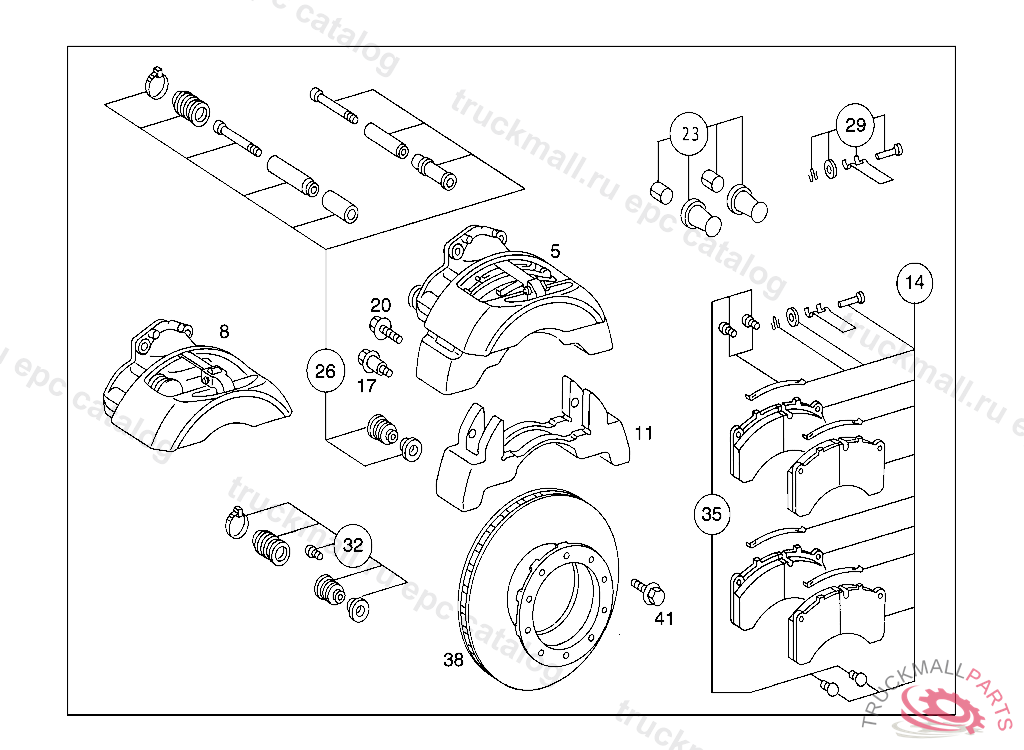 truckmall.ru epc catalog

23

29

5

14

20

8

26

17

11

35

32

41

38

TRUCKMALLPARTS