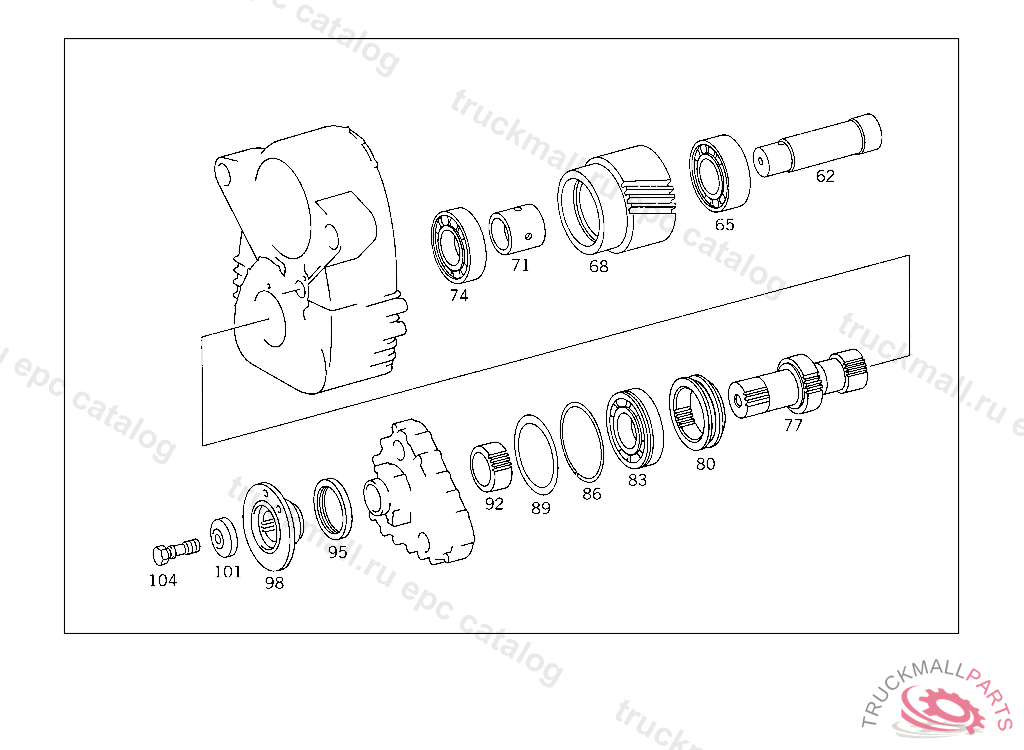 truckmall.ru epc catalog

62
65
68
71
74
77
80
83
86
89
92
95
98
101
104

TRUCKMALLPARTS