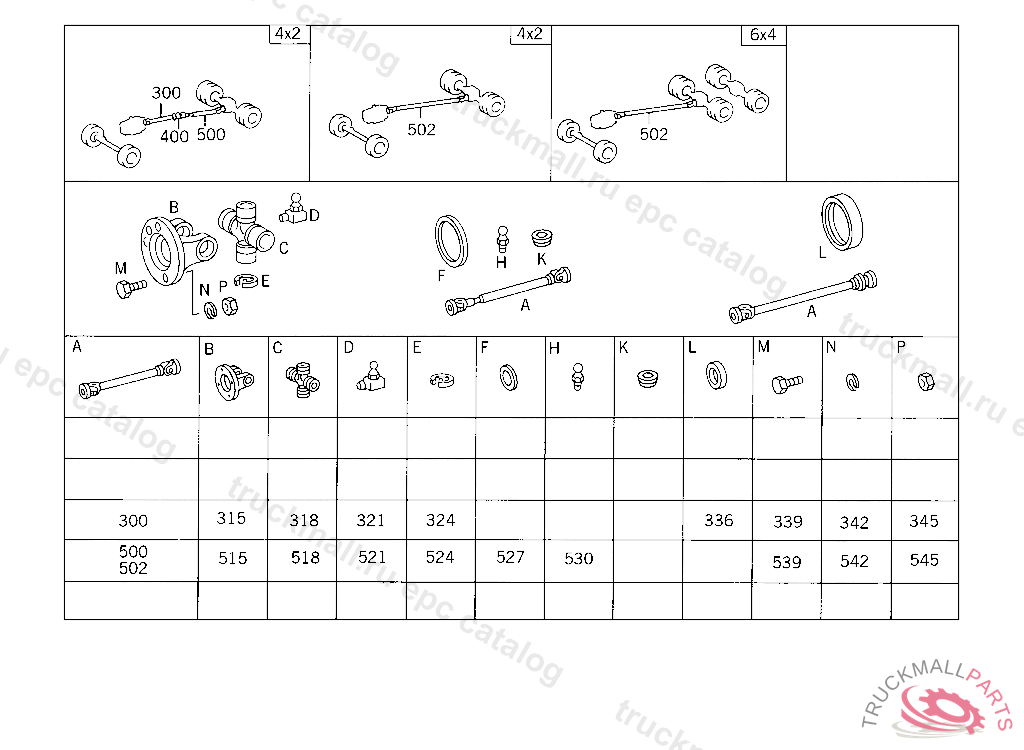 4x2
300
400
500
4x2
502
6x4
502

B
D
C
M
N
P
E
F
H
K
A
L
A

| A | B | C | D | E | F | H | K | L | M | N | P |
|---|---|---|---|---|---|---|---|---|---|---|---|
| | | | | | | | | | | | |
| | | | | | | | | | | | |
| 300 | 315 | 318 | 321 | 324 | | | | 336 | 339 | 342 | 345 |
| 500 502 | 515 | 518 | 521 | 524 | 527 | 530 | | | 539 | 542 | 545 |
| | | | | | | | | | | | |

truckmall.ru epc catalog
TRUCKMALLPARTS