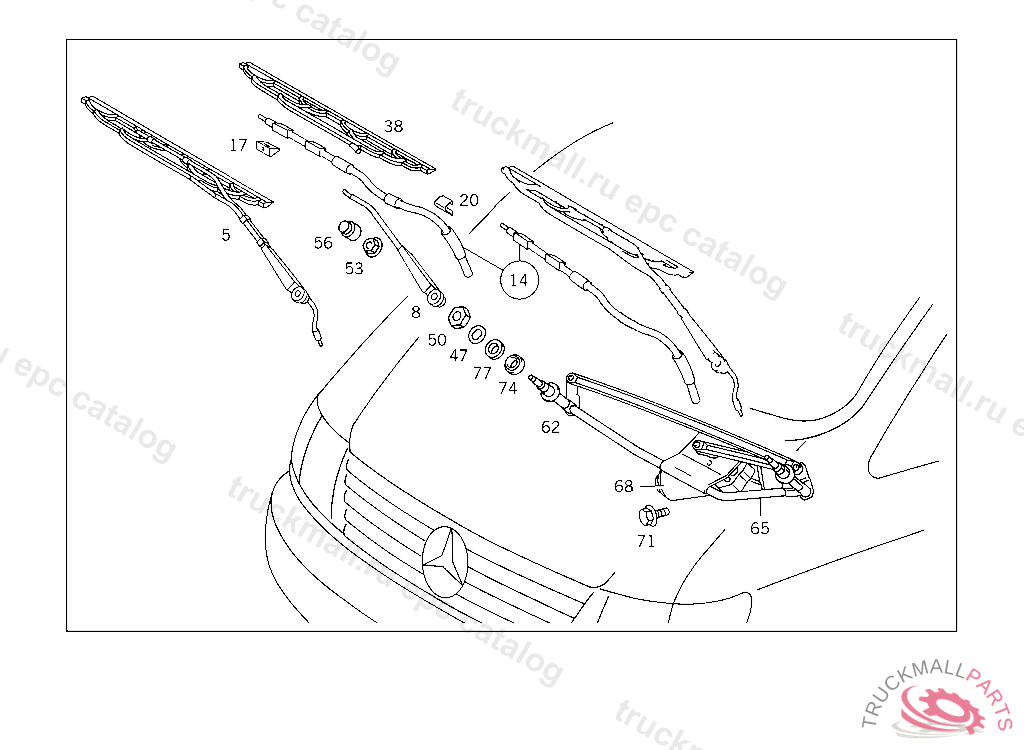 38
17
20
5
56
53
14
8
50
47
77
74
62
68
65
71

truckmall.ru epc catalog

TRUCKMALLPARTS