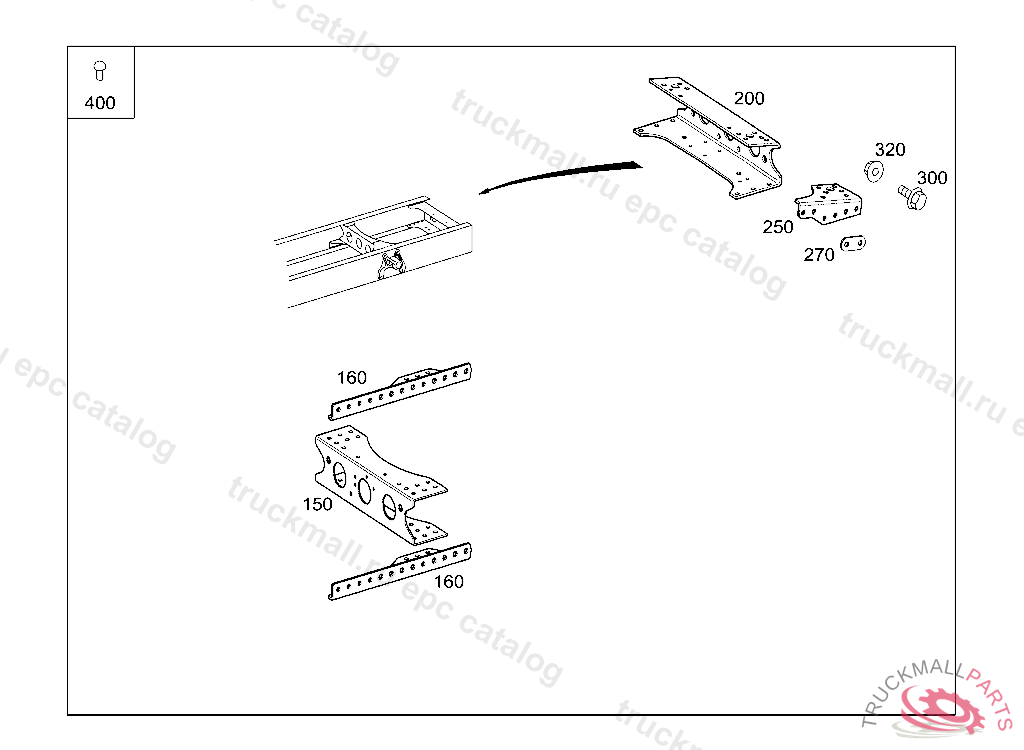 400

200

320

300

250

270

160

150

160

truckmall.ru epc catalog

TRUCKMALLPARTS