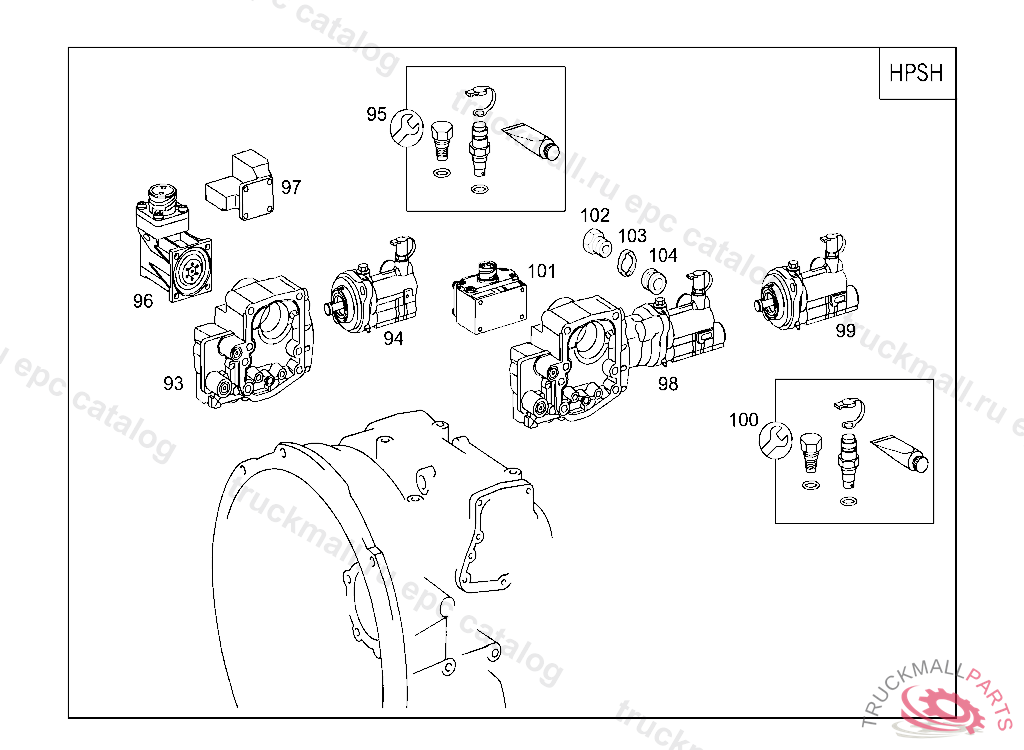 HPSH

95

97

96

93

94

101

102

103

104

98

99

100

truckmall.ru epc catalog

TRUCKMALLPARTS