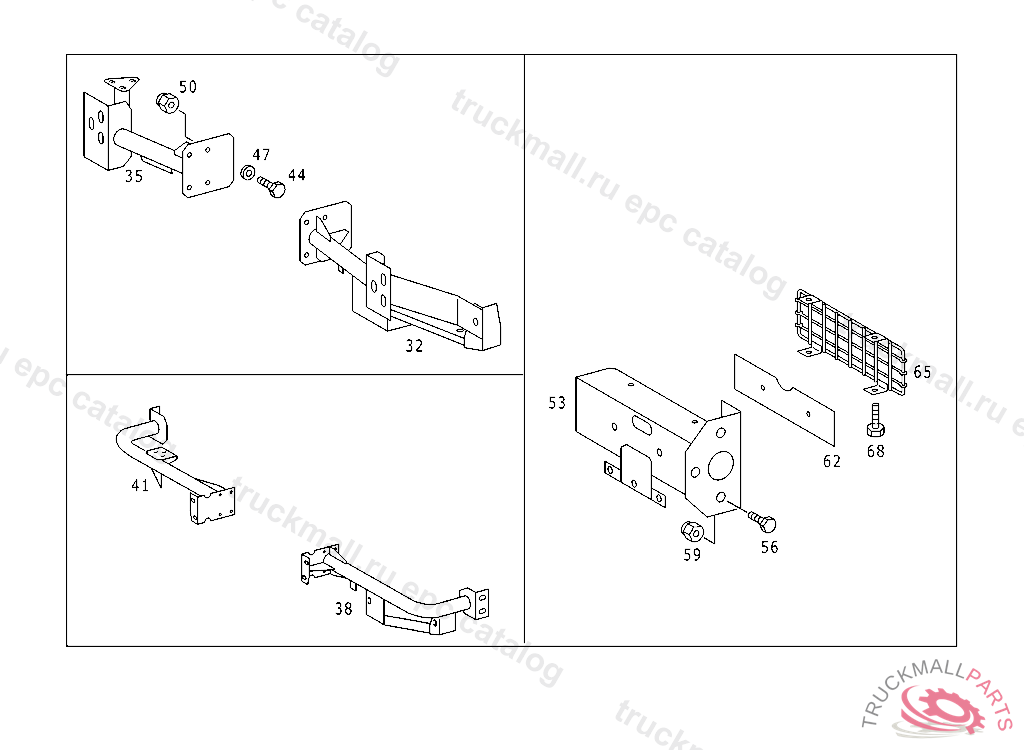 truckmall.ru epc catalog

50
35
47
44
32

41
38

53
65
62
68
59
56

TRUCKMALLPARTS