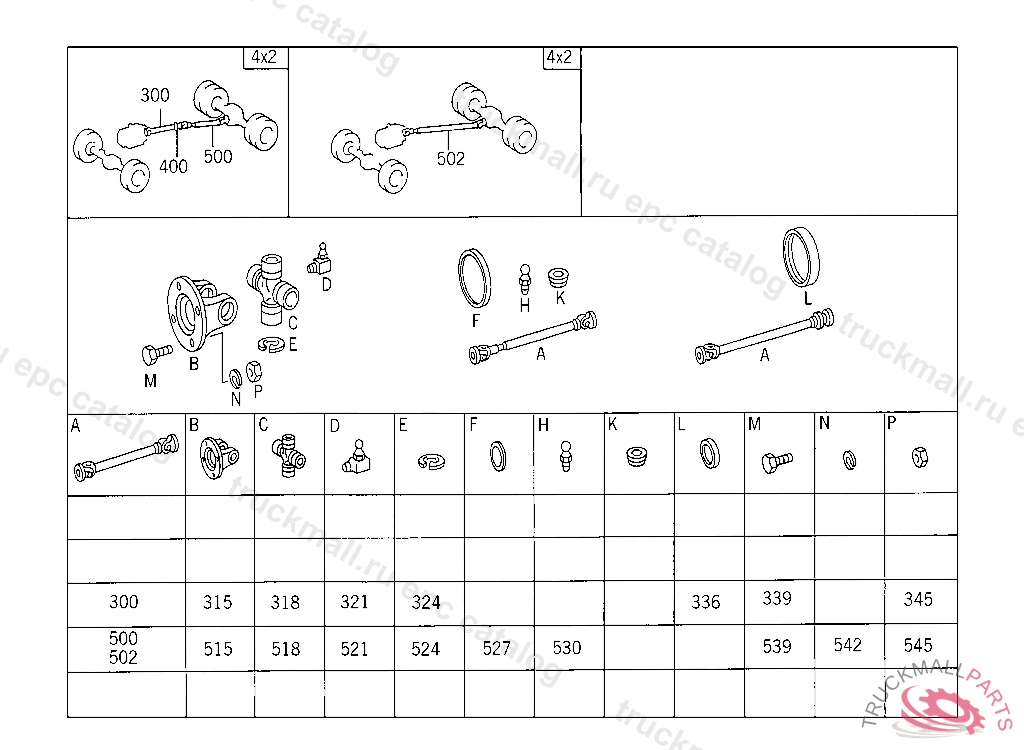 4x2

300

400

500

4x2

502

D

C

E

B

M

N

P

F

H

K

A

L

A

| A | B | C | D | E | F | H | K | L | M | N | P |
|---|---|---|---|---|---|---|---|---|---|---|---|
| | | | | | | | | | | | |
| | | | | | | | | | | | |
| 300 | 315 | 318 | 321 | 324 | | | | 336 | 339 | | 345 |
| 500 502 | 515 | 518 | 521 | 524 | 527 | 530 | | | 539 | 542 | 545 |
| | | | | | | | | | | | |

truckmall.ru epc catalog

TRUCKMALLPARTS