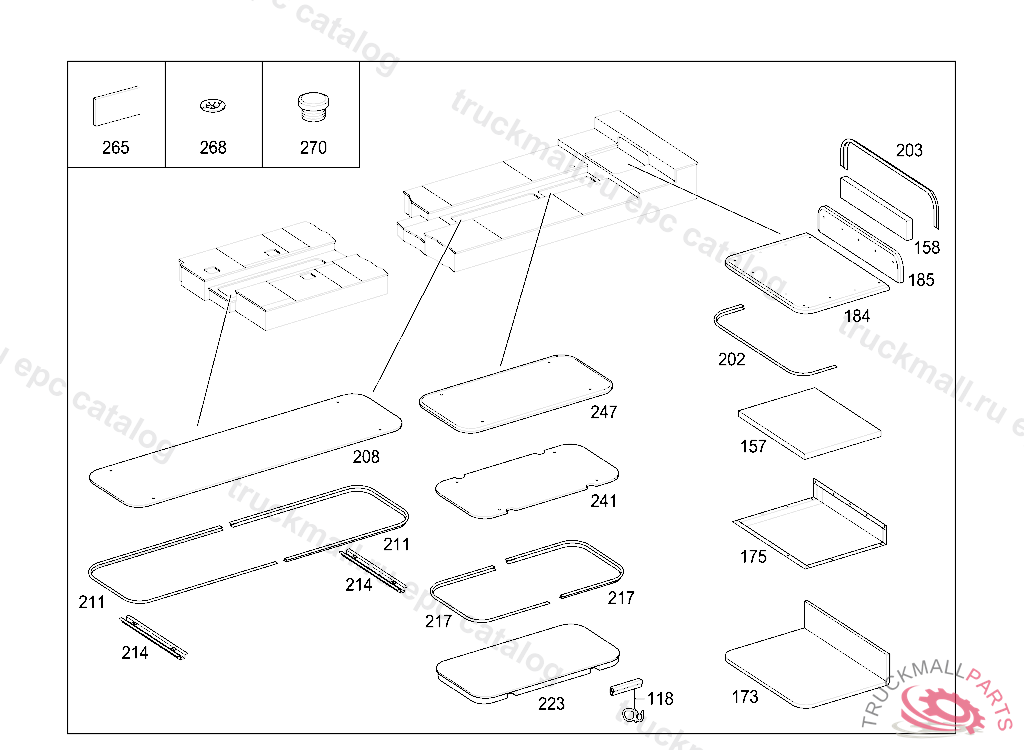 265
268
270
203
158
185
184
202
157
175
173
208
247
241
211
211
214
214
217
217
223
118
truckmall.ru epc catalog
TRUCKMALLPARTS