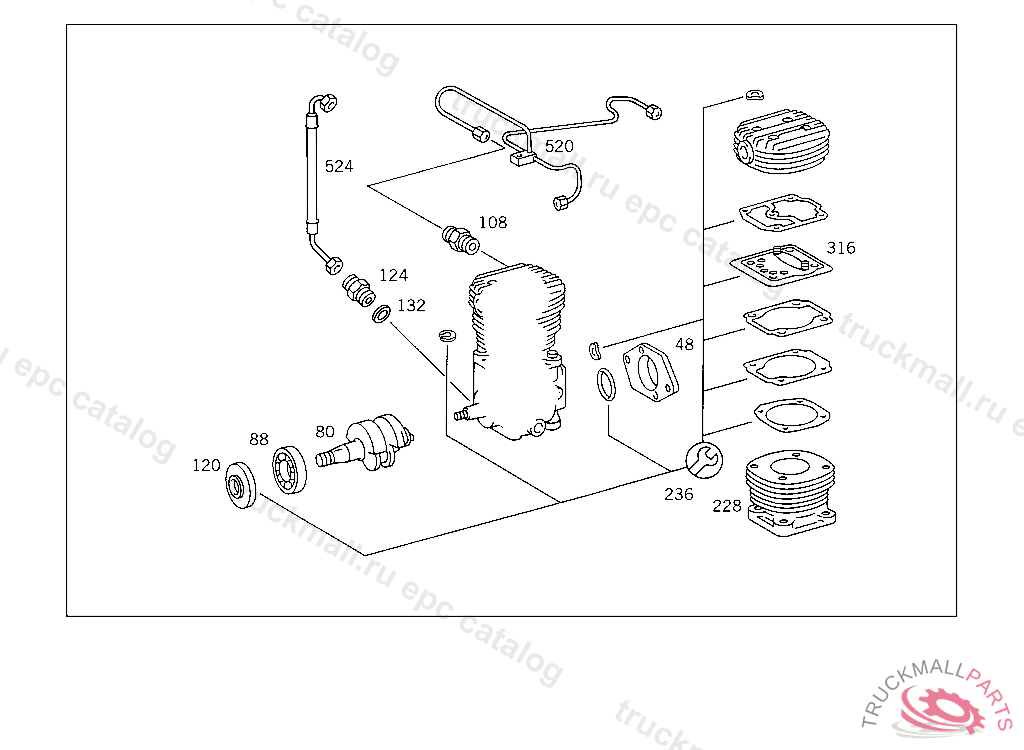 524
520
108
124
132
316
48
88
80
120
236
228
truckmall.ru epc catalog
TRUCKMALLPARTS