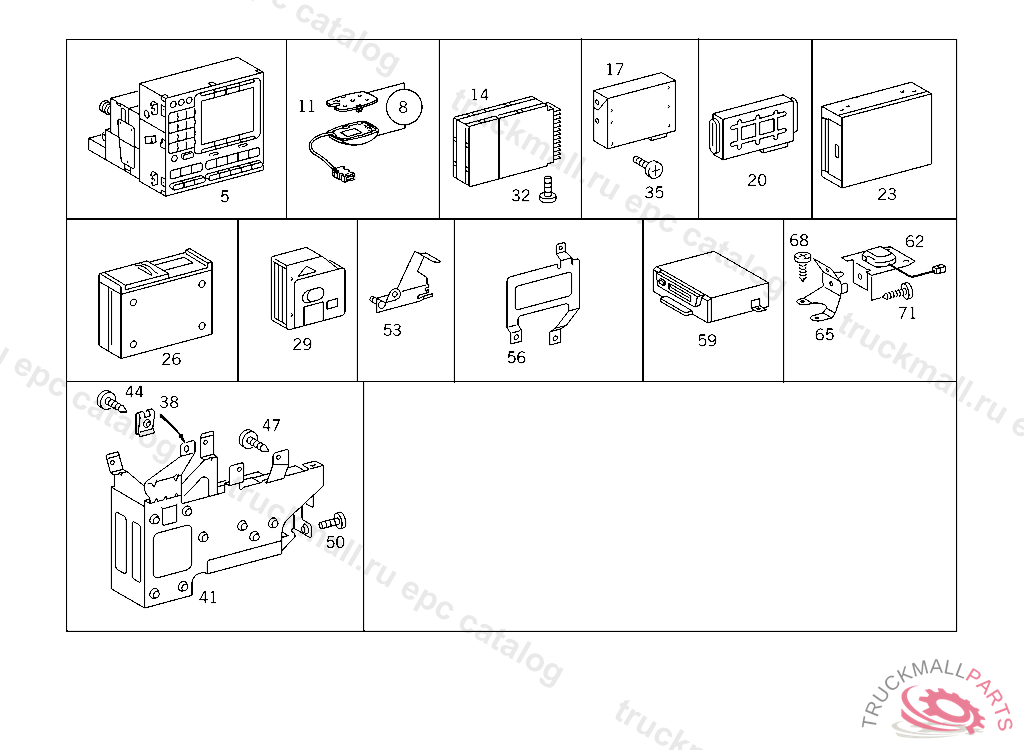 5

11

8

14

32

17

35

20

23

26

29

53

56

59

68

62

65

71

44

38

47

50

41

truckmall.ru epc catalog

TRUCKMALLPARTS