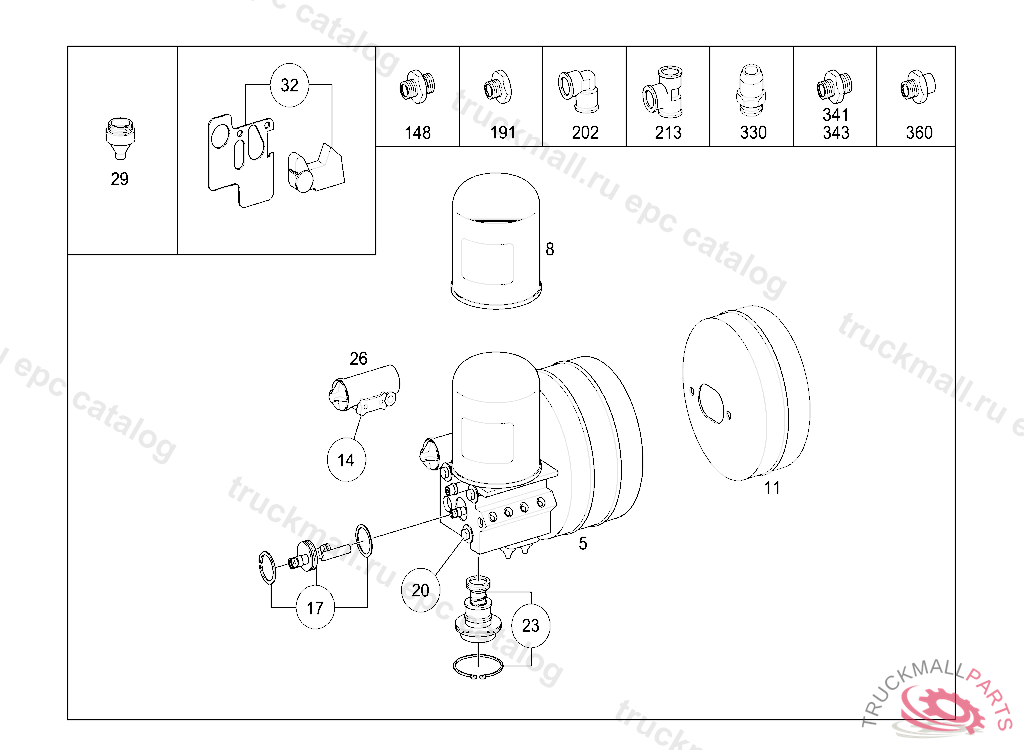 29

32

148

191

202

213

330

341
343

360

8

26

14

11

5

20

17

23

truckmall.ru epc catalog

TRUCKMALLPARTS