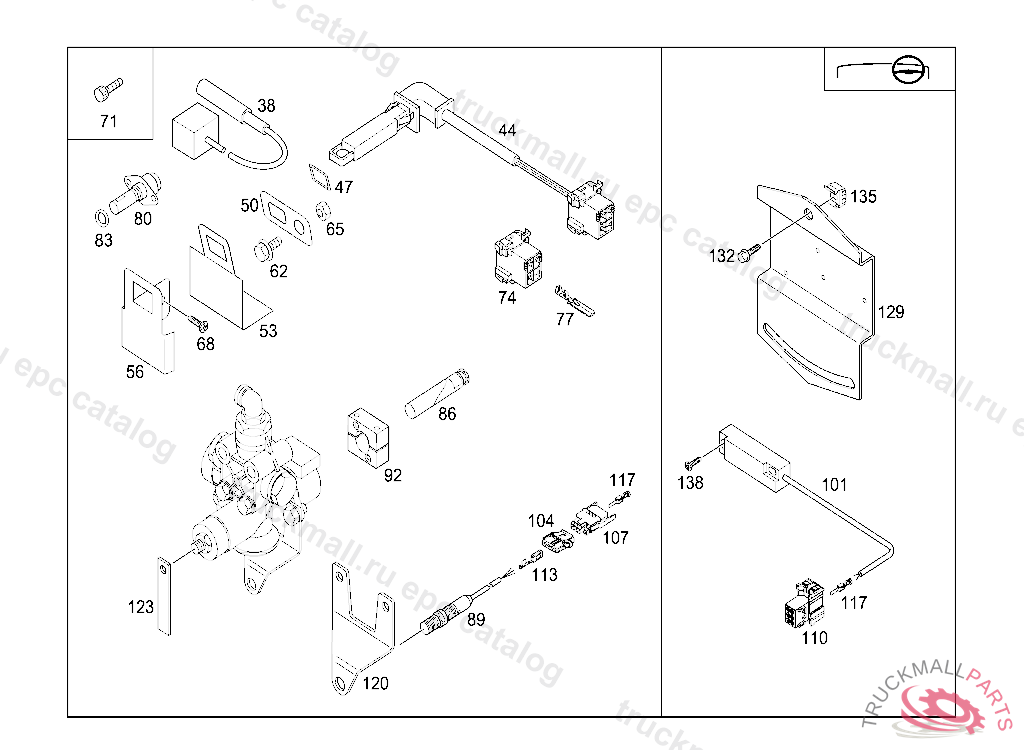 71
38
44
47
50
65
80
83
62
74
77
53
68
56
86
92
117
104
107
113
123
89
120
135
132
129
138
101
117
110
truckmall.ru epc catalog
TRUCKMALLPARTS