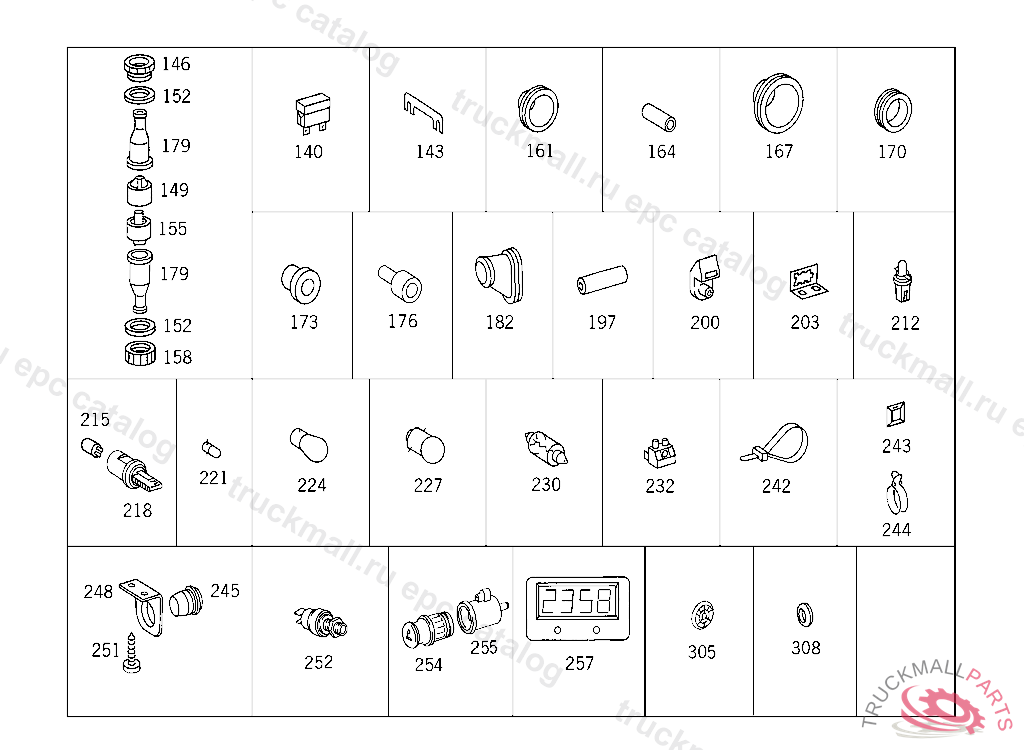 146
152
179
149
155
179
152
158

140
143
161
164
167
170

173
176
182
197
200
203
212

215
218
221
224
227
230
232
242
243
244

248
245
251
252
254
255
2358
257
305
308

truckmall.ru epc catalog

TRUCKMALLPARTS